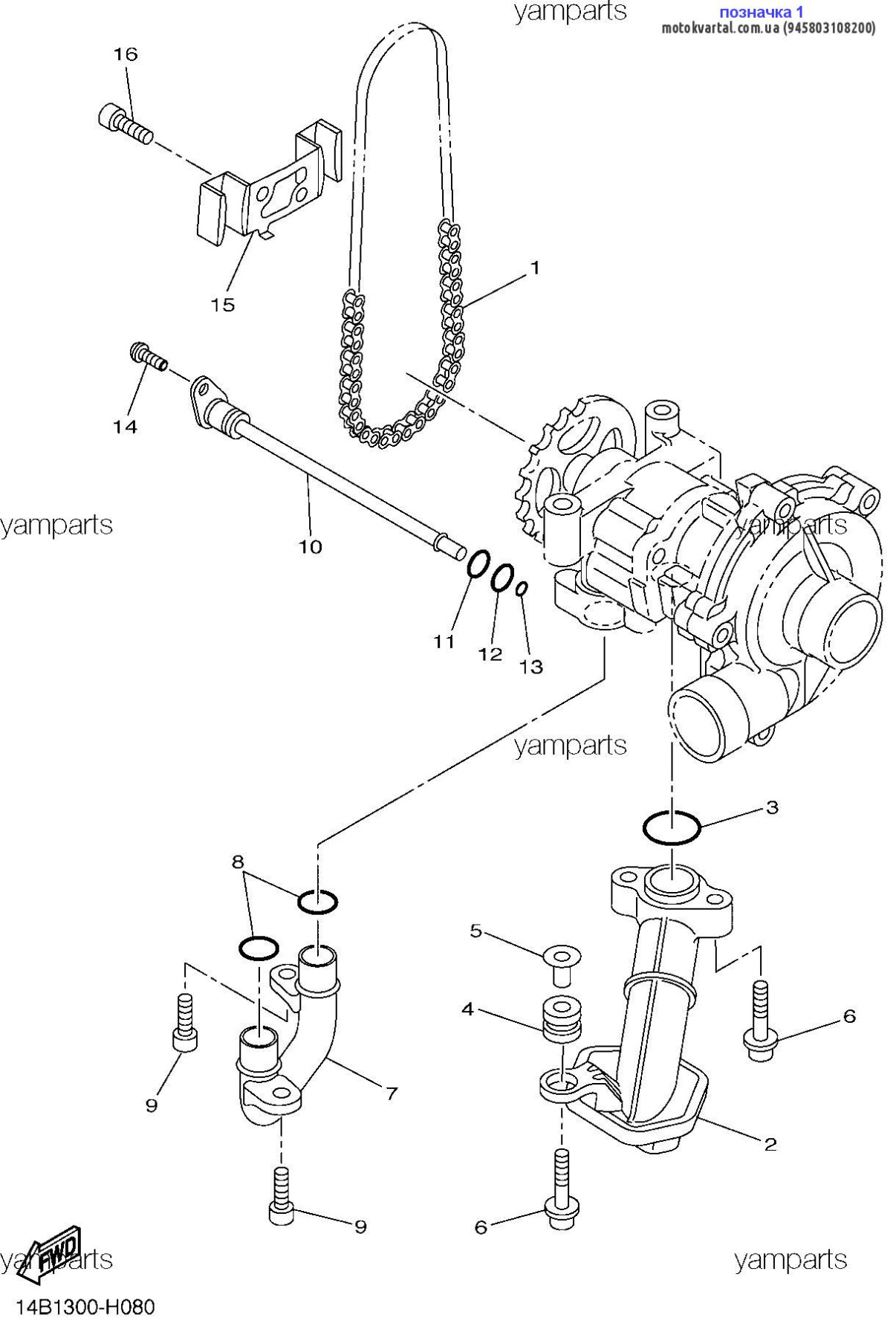 yamparts
позначка 1
motokvartal.com.ua (945803108200)

16
15
1
14
10
yamparts
yamparts
11
12
13
yamparts
3
8
5
4
6
9
7
2
9
6
FWD
yamparts
yamparts
14B1300-H080