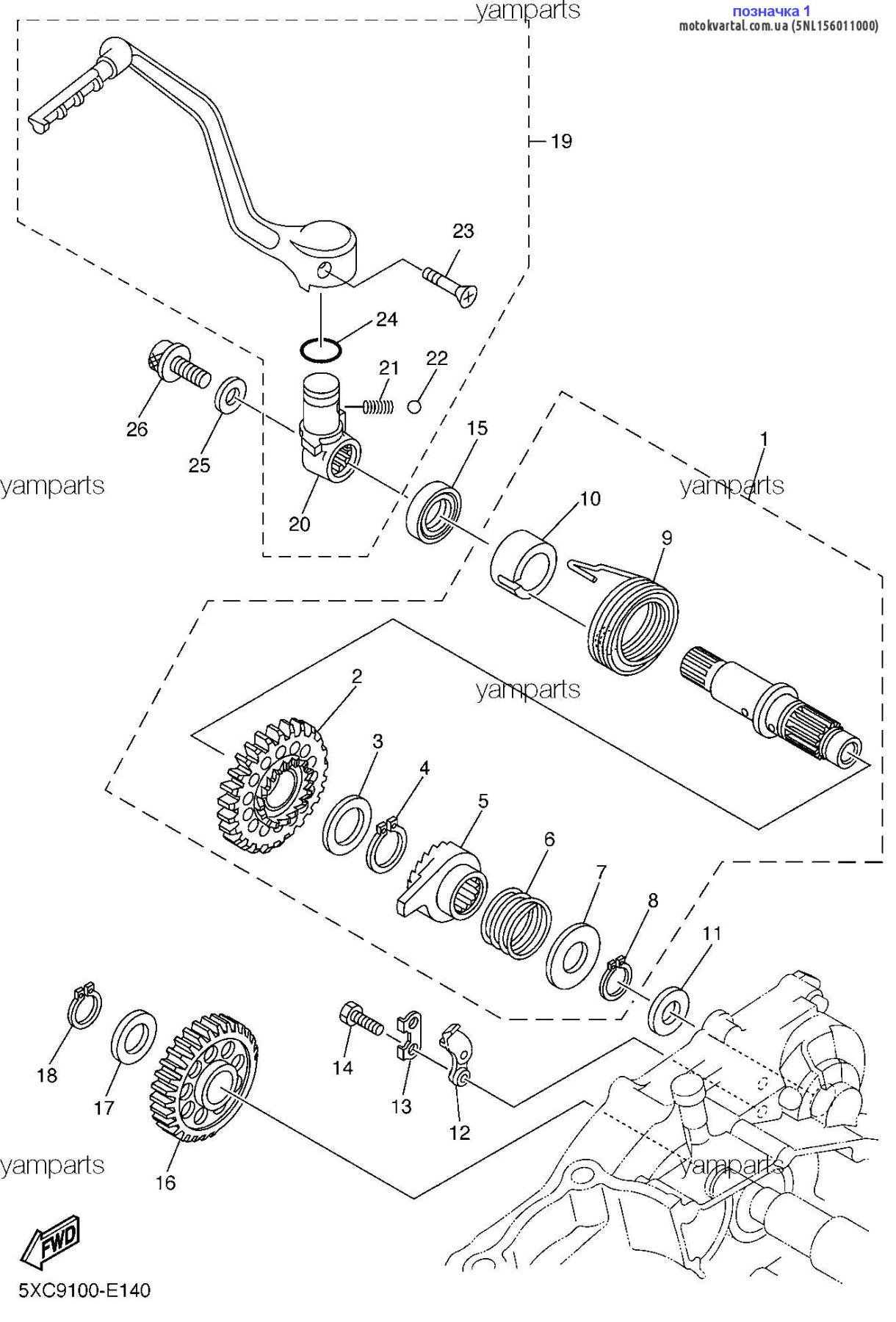 yamparts

позначка 1
motokvartal.com.ua (5NL156011000)

19
23
24
21
22
26
25
20
15
1
yamparts
yamparts
10
9
2
yamparts
3
4
5
6
7
8
11
18
17
16
14
13
12
yamparts
yamparts
FWD
5XC9100-E140