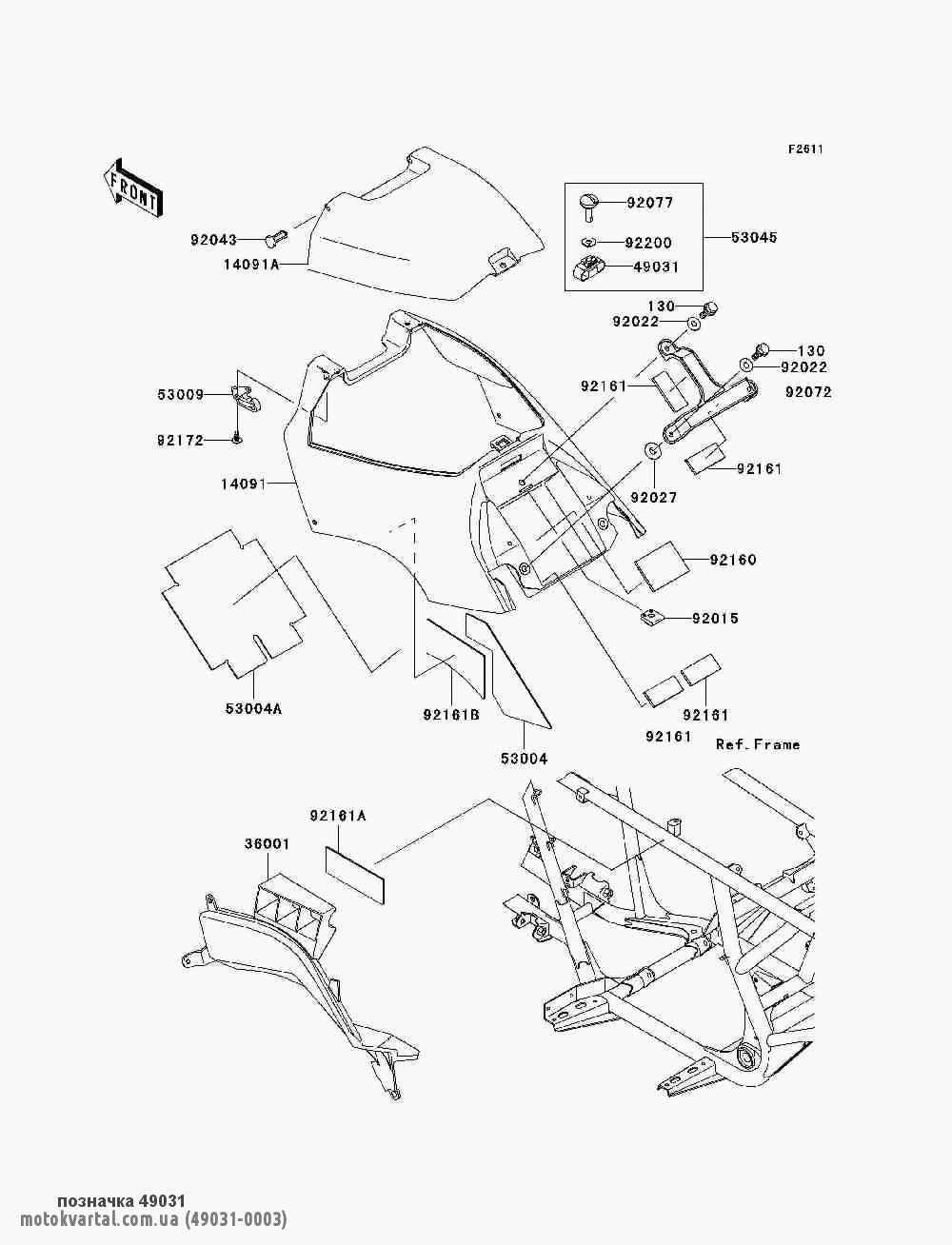 F2611

FRONT

92043
14091A

92077
92200
49031
53045

130
92022
130
92022
92072

92161

53009
92172

14091

92161
92027

92160

92015

53004A

92161B
53004

92161
92161
Ref.Frame

92161A
36001

позначка 49031
motokvartal.com.ua (49031-0003)