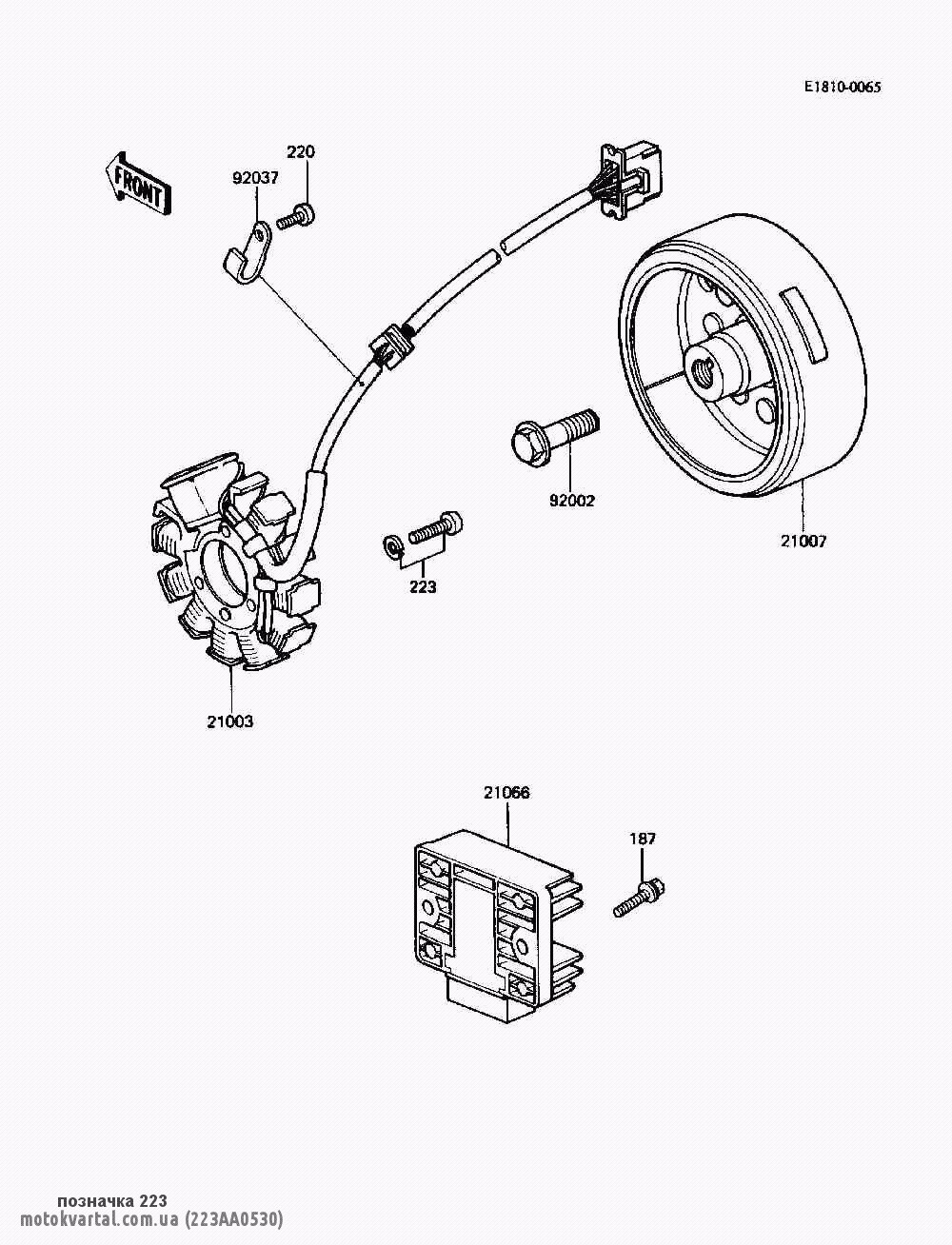 E1810-0065

FRONT

220

92037

92002

21007

223

21003

21066

187

позначка 223
motokvartal.com.ua (223AA0530)