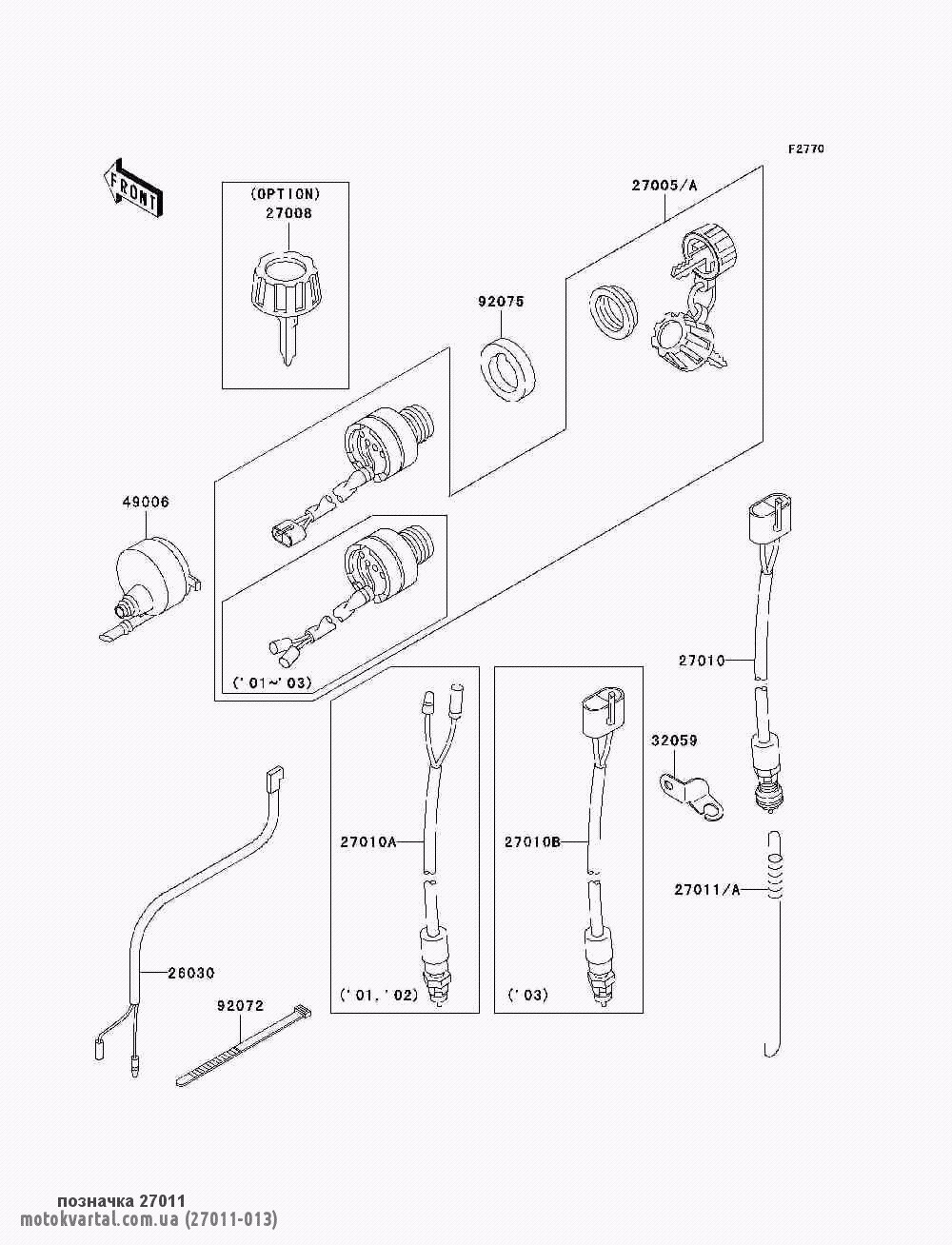 F2770

FRONT

(OPTION)
27008

27005/A

92075

49006

('01~'03)

27010

32059

27010A

27010B

27011/A

26030

92072

('01,'02)

('03)

позначка 27011
motokvartal.com.ua (27011-013)