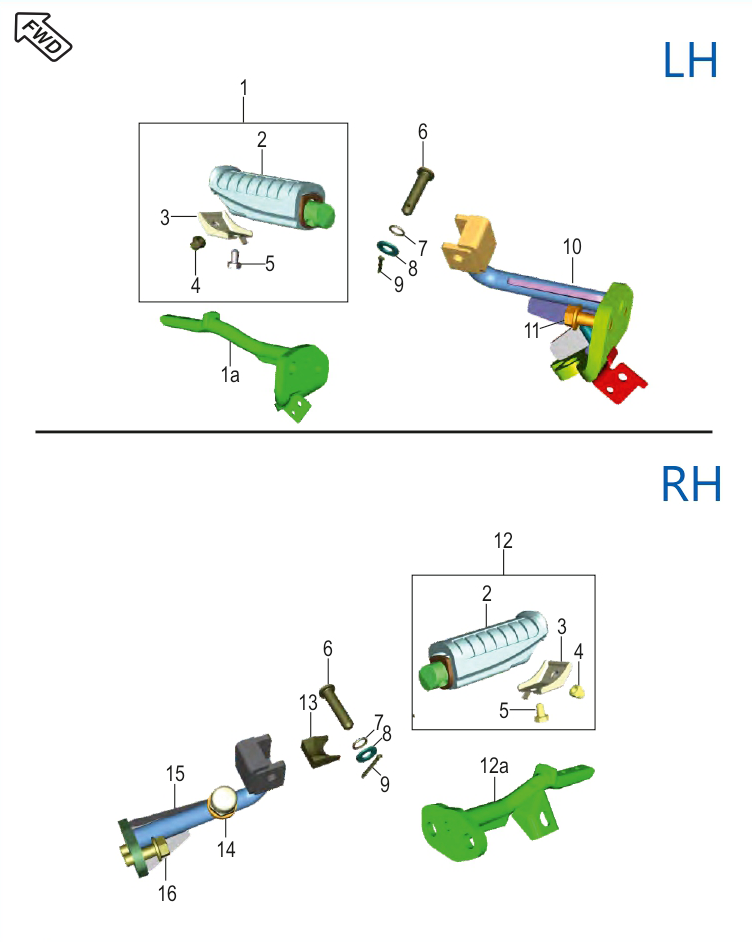 FWD

LH

1
2
3
4
5
6
7
8
9
10
11
1a

RH

12
2
3
4
5
6
13
7
8
9
15
14
16
12a