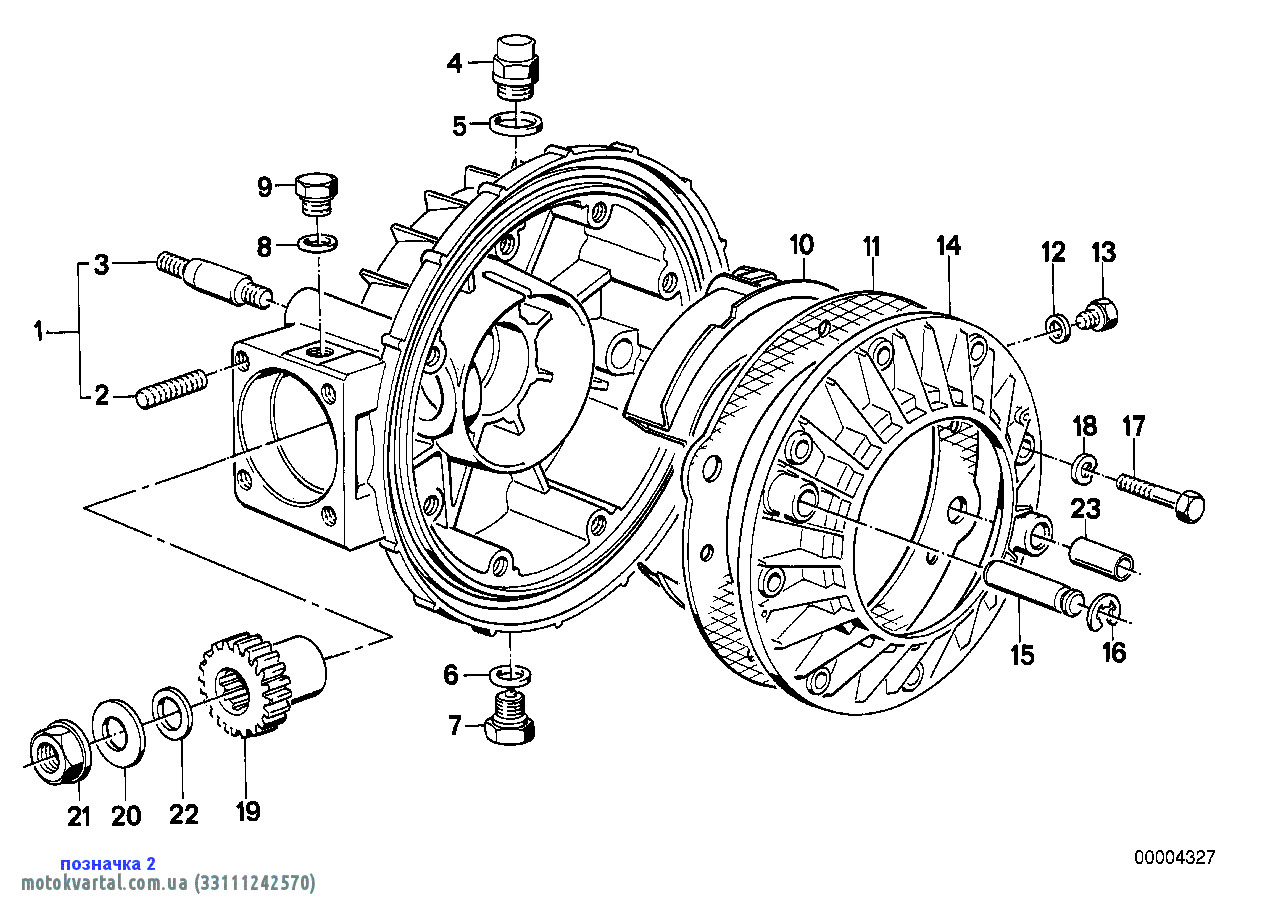 4
5
9
8
3
1
2
10
11
14
12
13
18
17
23
15
16
6
7
21
20
22
19
позначка 2
motokvartal.com.ua (33111242570)
00004327