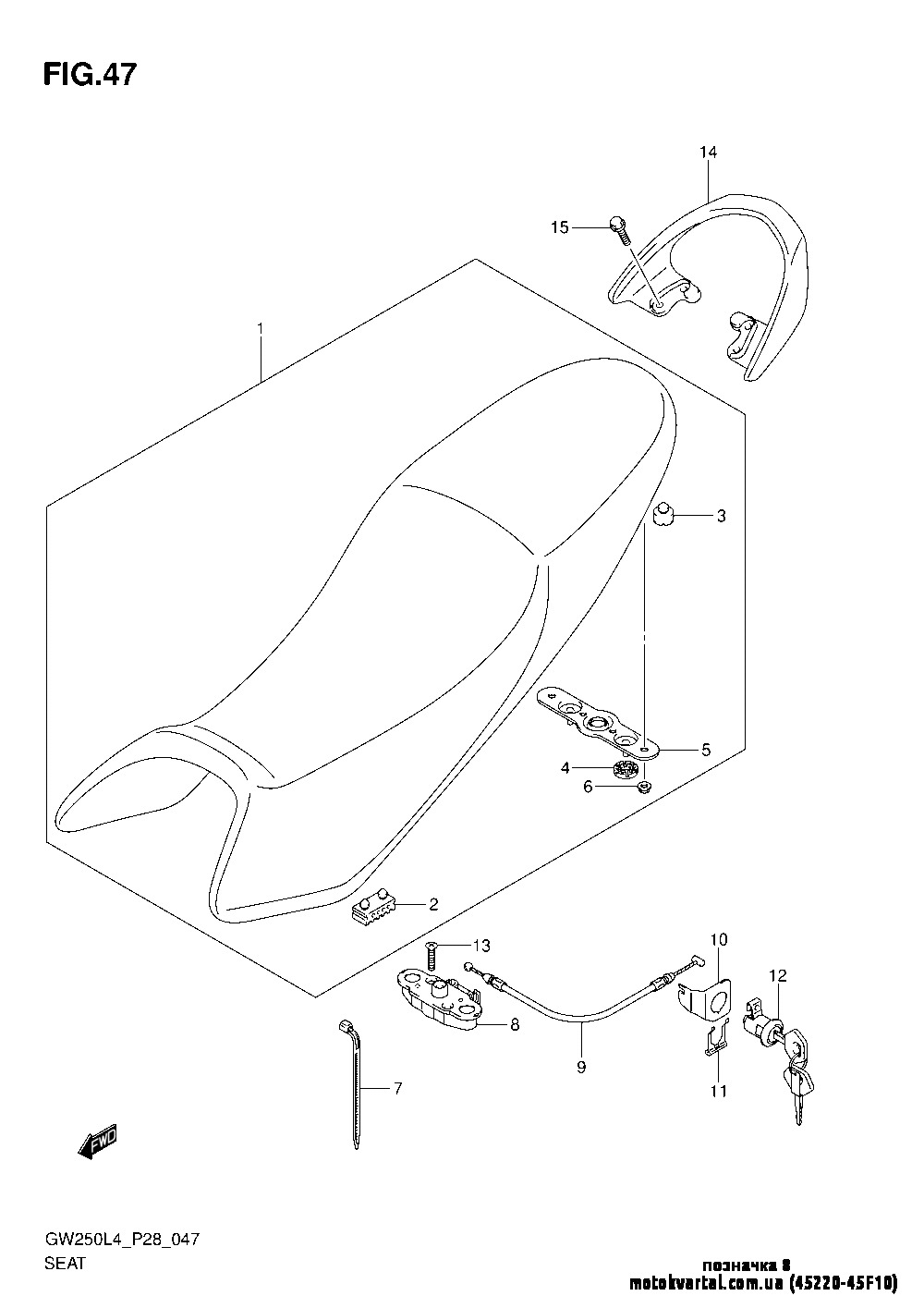 FIG.47

14

15

1

3

5

4

6

2

13

10

12

8

9

11

7

FWD

GW250L4_P28_047

SEAT

позначка 8
motokvartal.com.ua (45220-45F10)