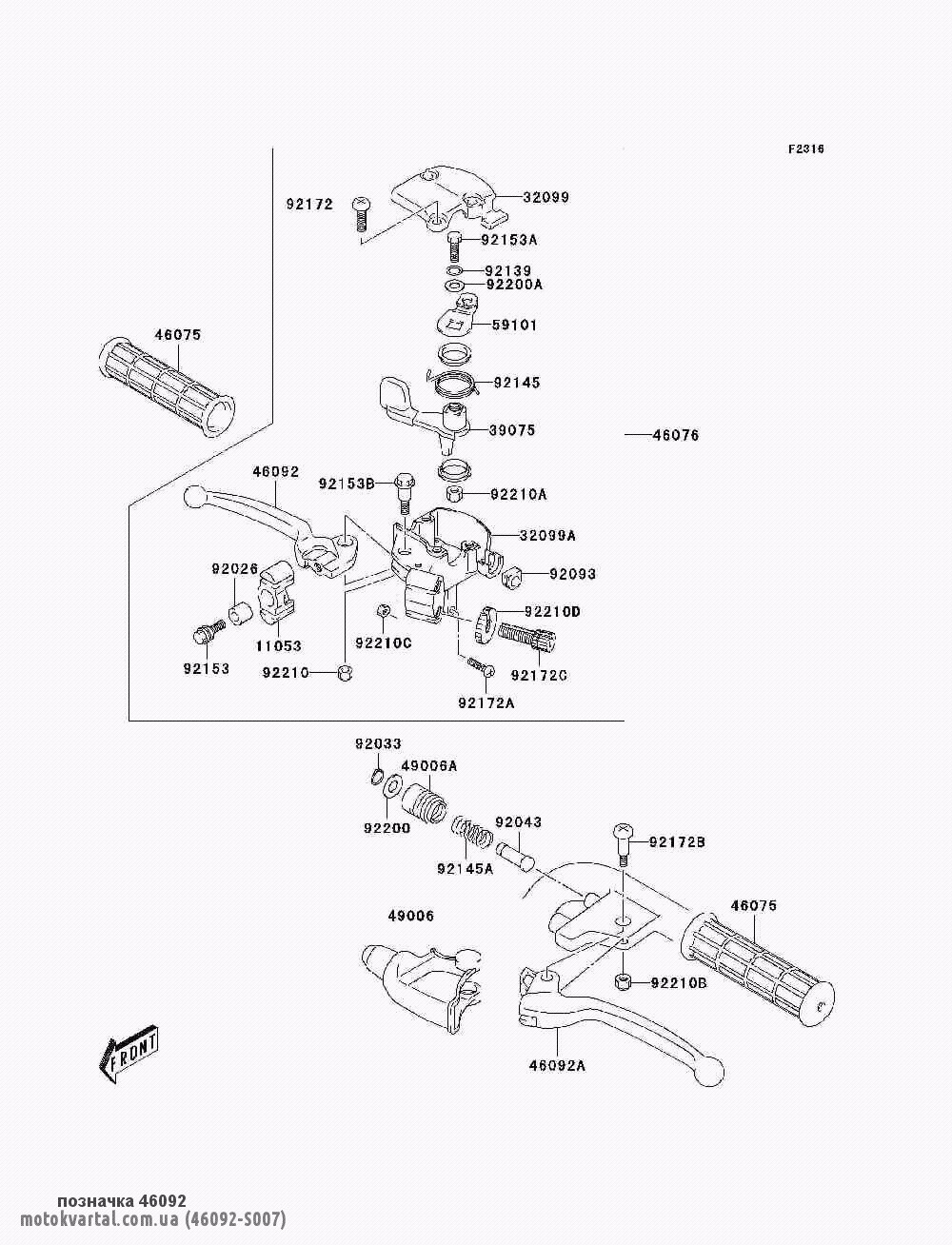 F2316

92172
32099
92153A
92139
92200A
59101
46075
92145
39075
46076
46092
92153B
92210A
32099A
92026
92093
92210D
11053
92210C
92153
92210
92172C
92172A

92033
49006A
92200
92043
92145A
92172B
49006
46075
92210B
46092A
FRONT

позначка 46092
motokvartal.com.ua (46092-S007)