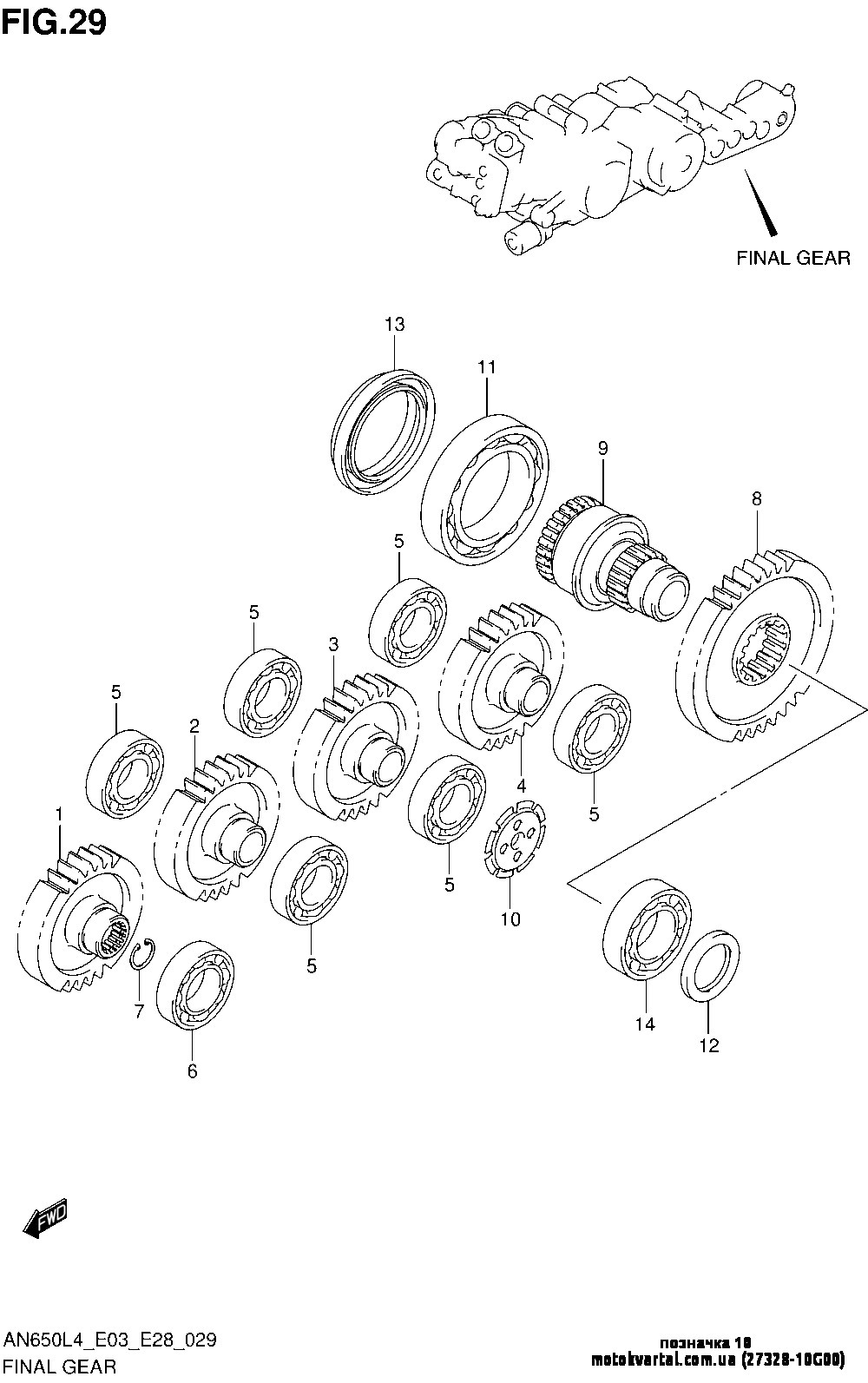 FIG.29

FINAL GEAR

13
11
9
8
5
5
3
5
2
4
5
1
5
10
5
7
6
14
12

FWD

AN650L4_E03_E28_029
FINAL GEAR

позначка 10
motokvartal.com.ua (27328-10G00)