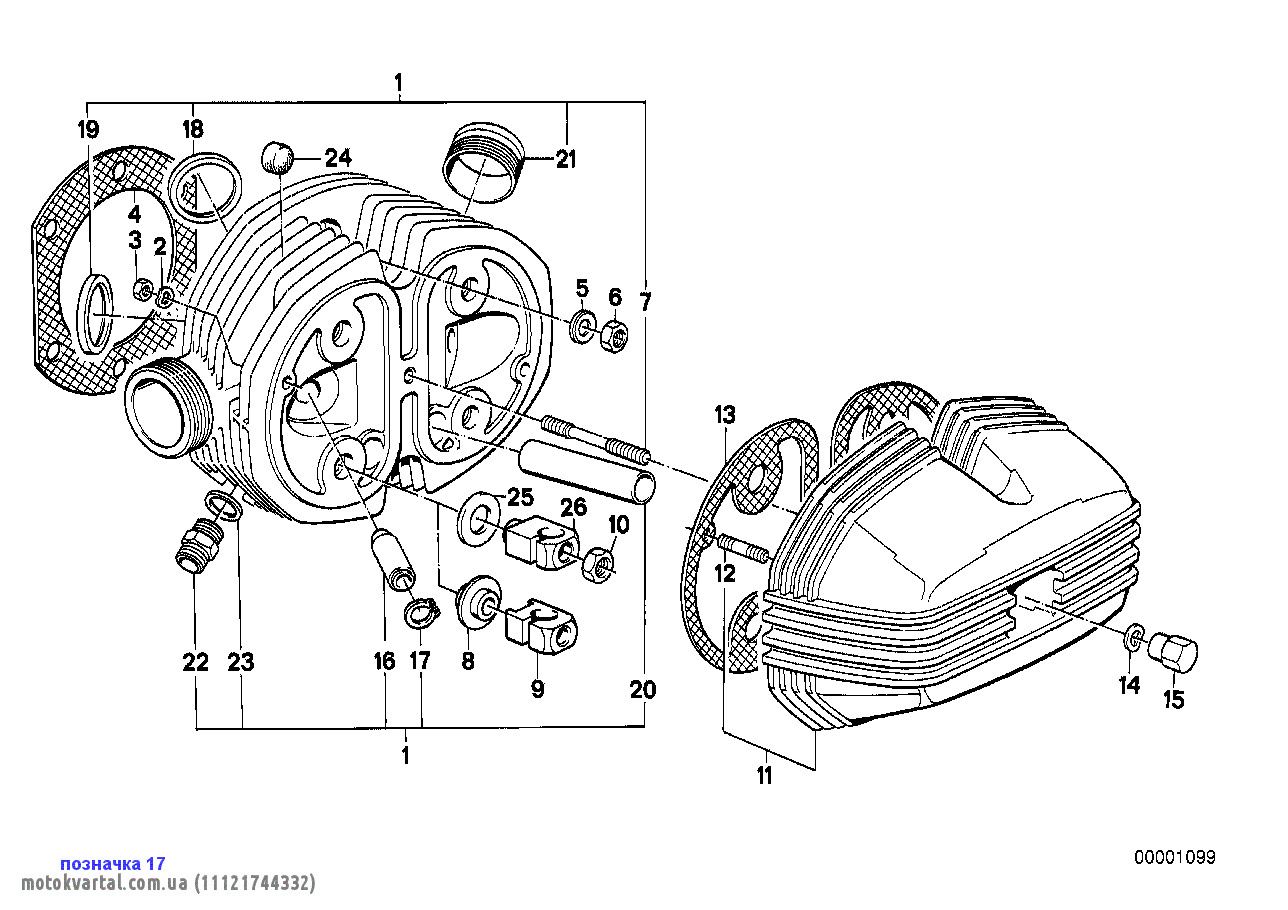 1
19
18
24
21
4
3
2
5
6
7
13
25
26
10
12
22
23
16
17
8
9
20
14
15
1
11
позначка 17
motokvartal.com.ua (11121744332)
00001099