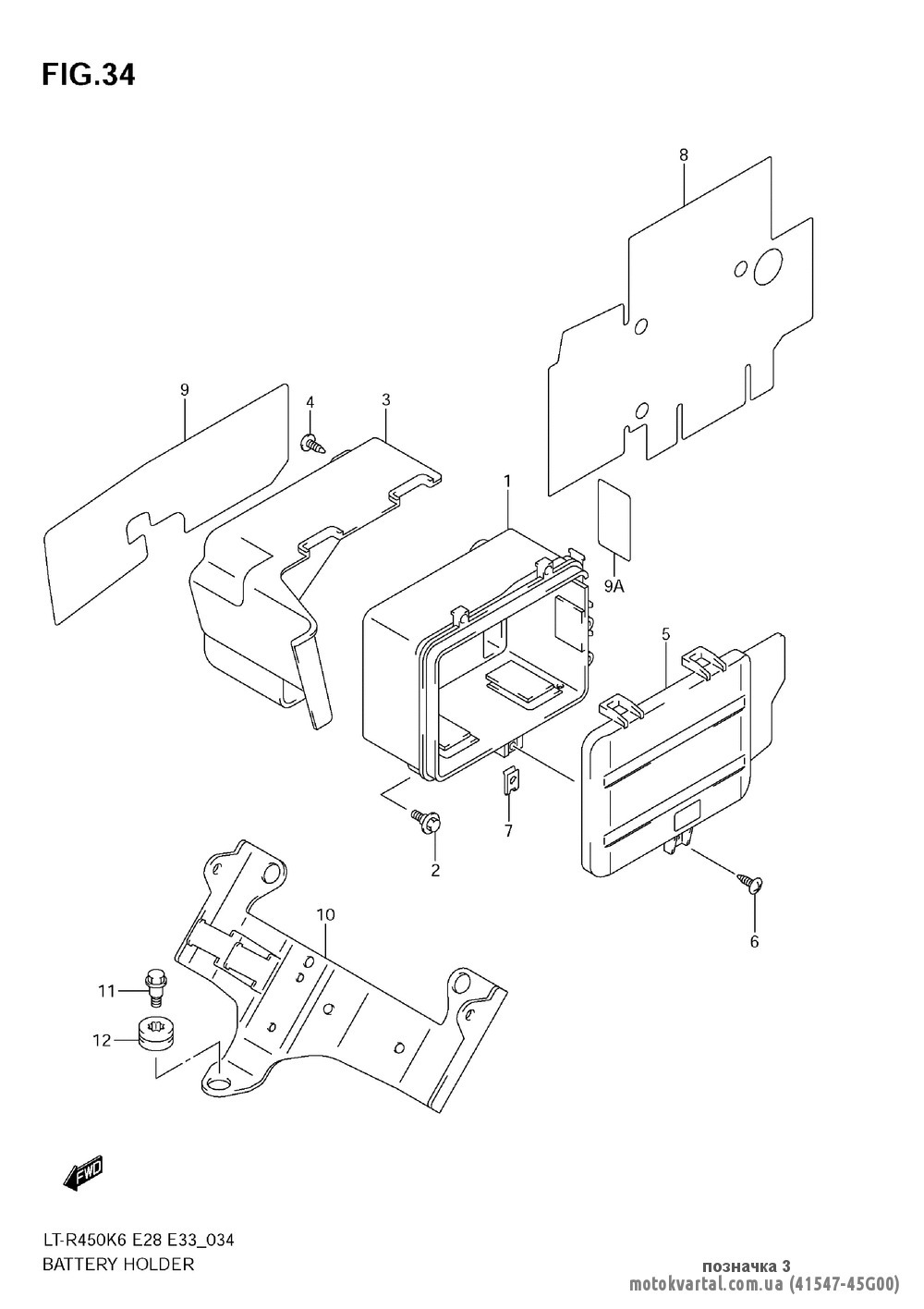 FIG.34

8

9

4

3

1

9A

5

7

2

6

10

11

12

FWD

LT-R450K6 E28 E33_034
BATTERY HOLDER

позначка 3
motokvartal.com.ua (41547-45G00)