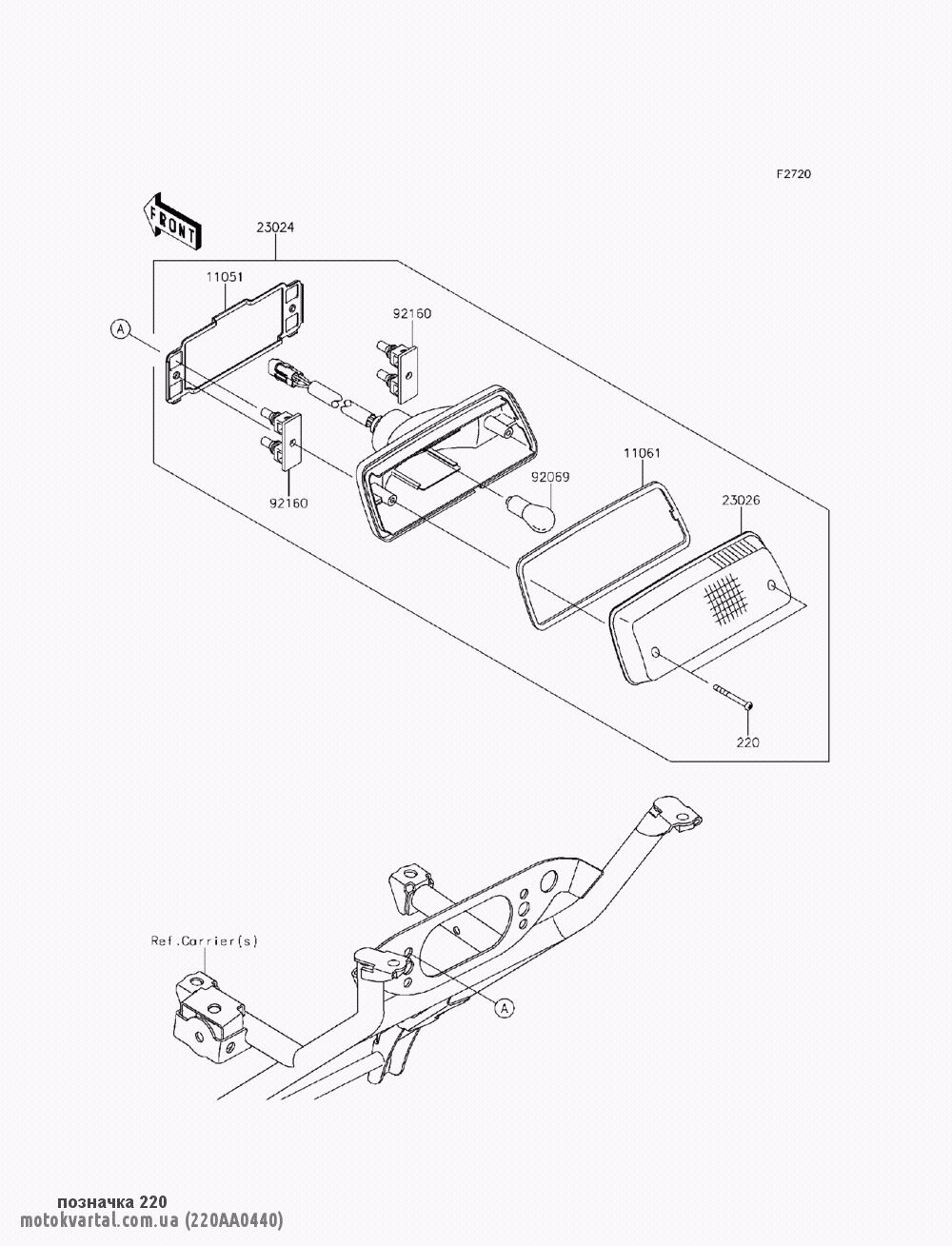 F2720

FRONT

23024

11051

A

92160

92160

92069

11061

23026

220

Ref.Carrier(s)

A

позначка 220
motokvartal.com.ua (220AA0440)