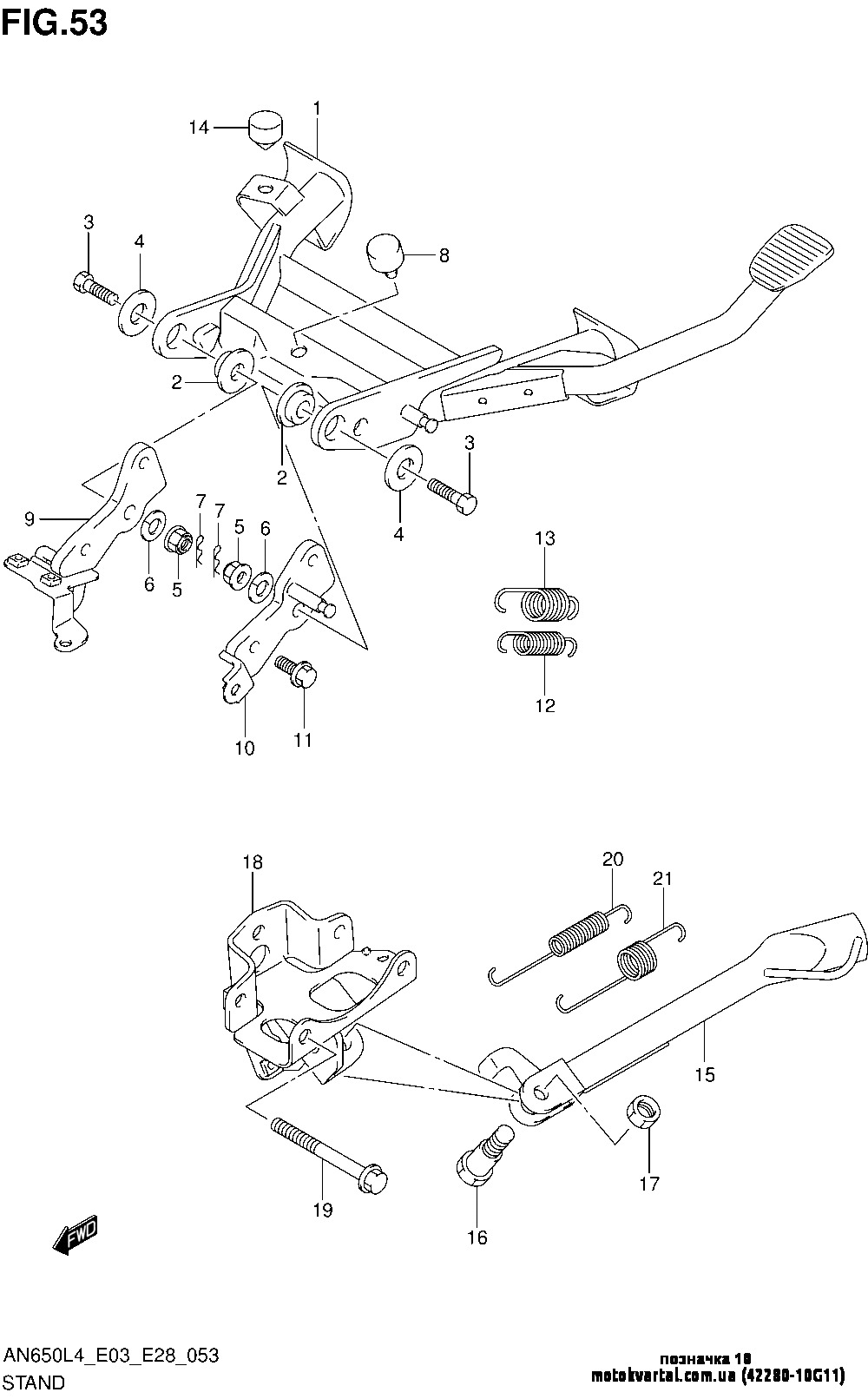 FIG.53

14
1
3
4
8
2
2
3
4
9
7
7
5
6
6
5
13
12
10
11
18
20
21
15
17
19
16
FWD

AN650L4_E03_E28_053
STAND

позначка 18
motokvartal.com.ua (42280-10G11)