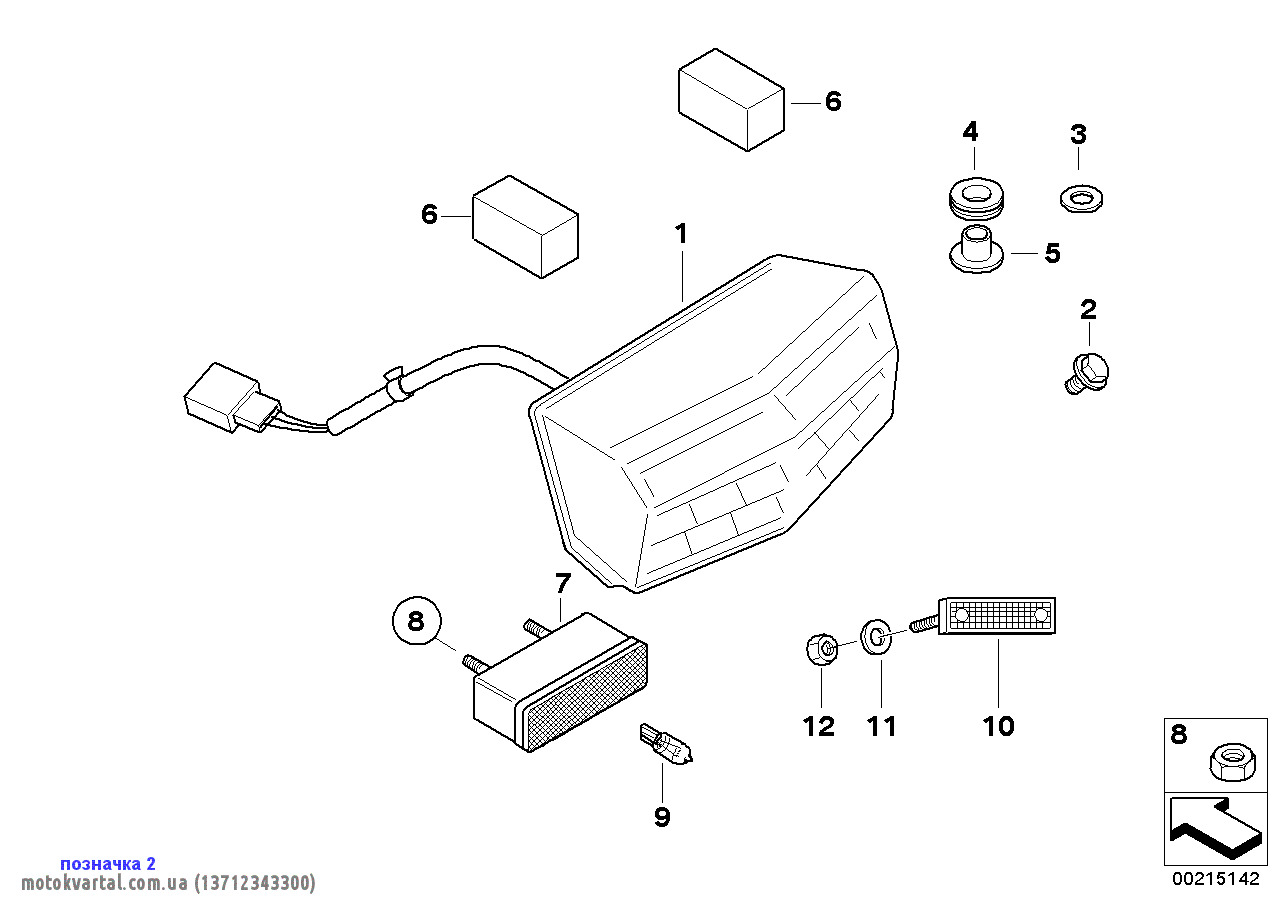 6
4
3
6
1
5
2
7
8
12
11
10
9
8
позначка 2
motokvartal.com.ua (13712343300)
00215142