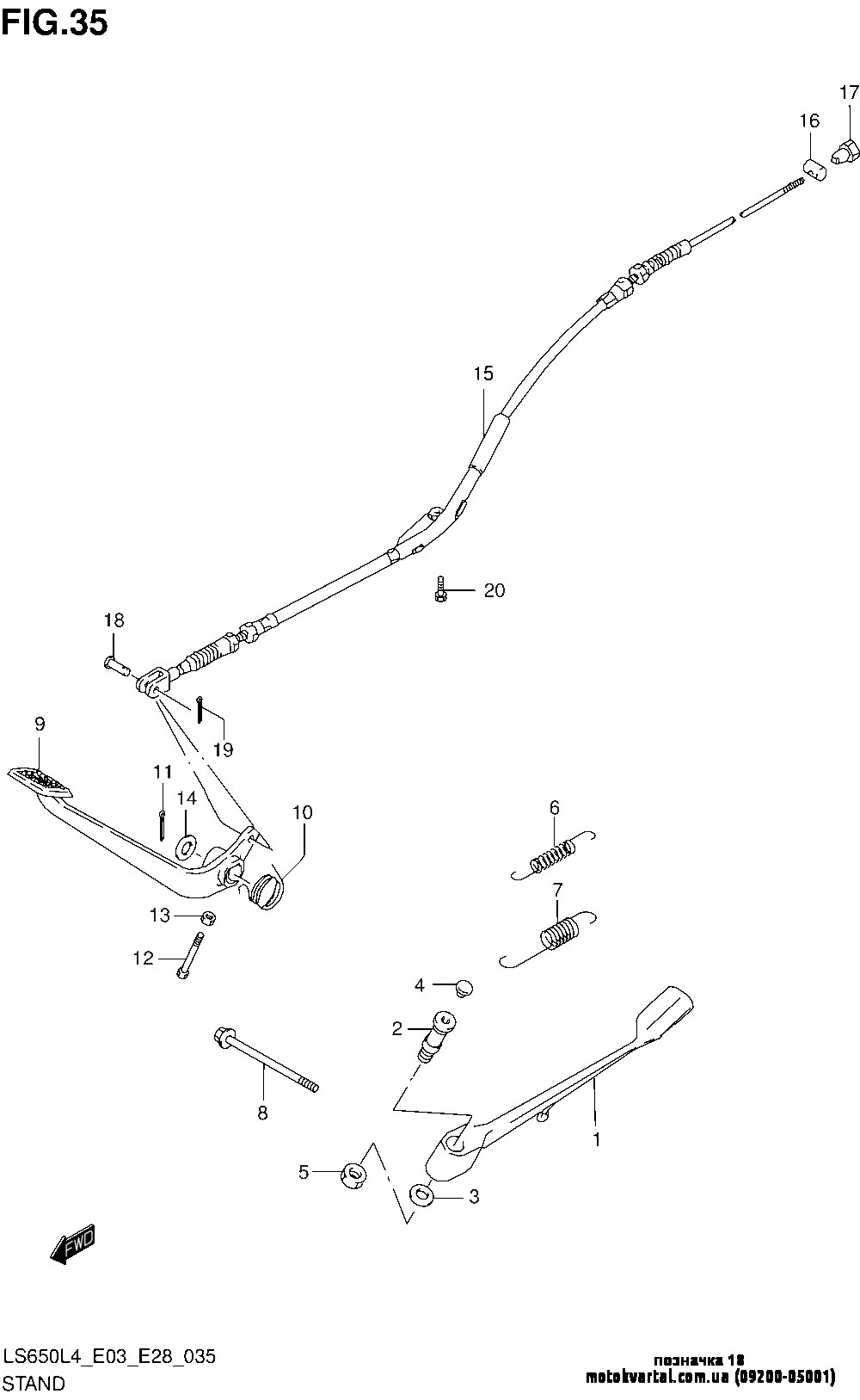 FIG.35

17
16
15
20
18
19
9
11
14
10
6
7
13
12
4
2
8
1
5
3
FWD

LS650L4_E03_E28_035
STAND

позначка 18
motokvartal.com.ua (09200-05001)