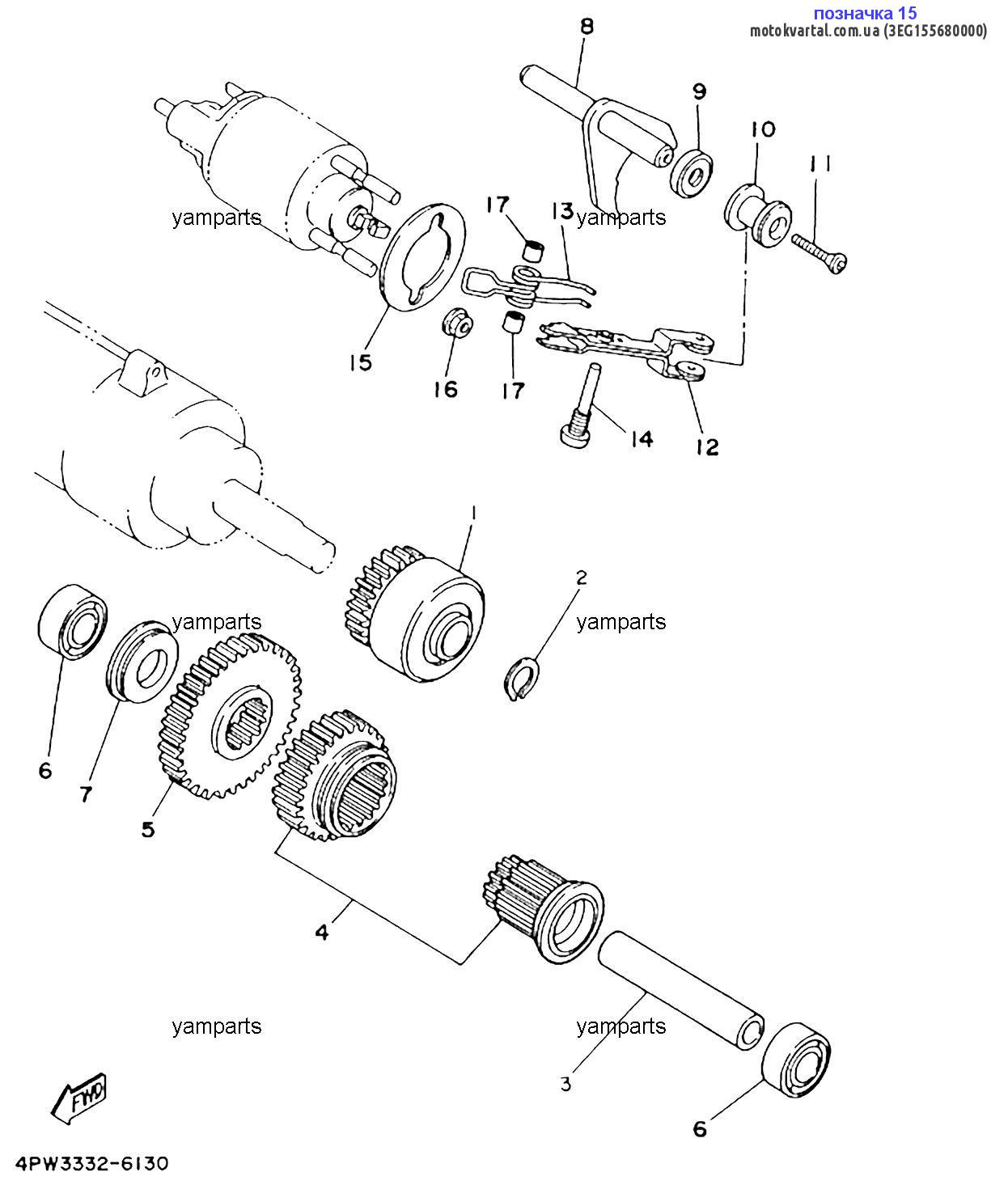 позначка 15
motokvartal.com.ua (3EG155680000)

8
9
10
11
yamparts
17
13
yamparts
15
16
17
14
12
1
2
yamparts
yamparts
6
7
5
4
yamparts
yamparts
3
6
FWD
4PW3332-6130