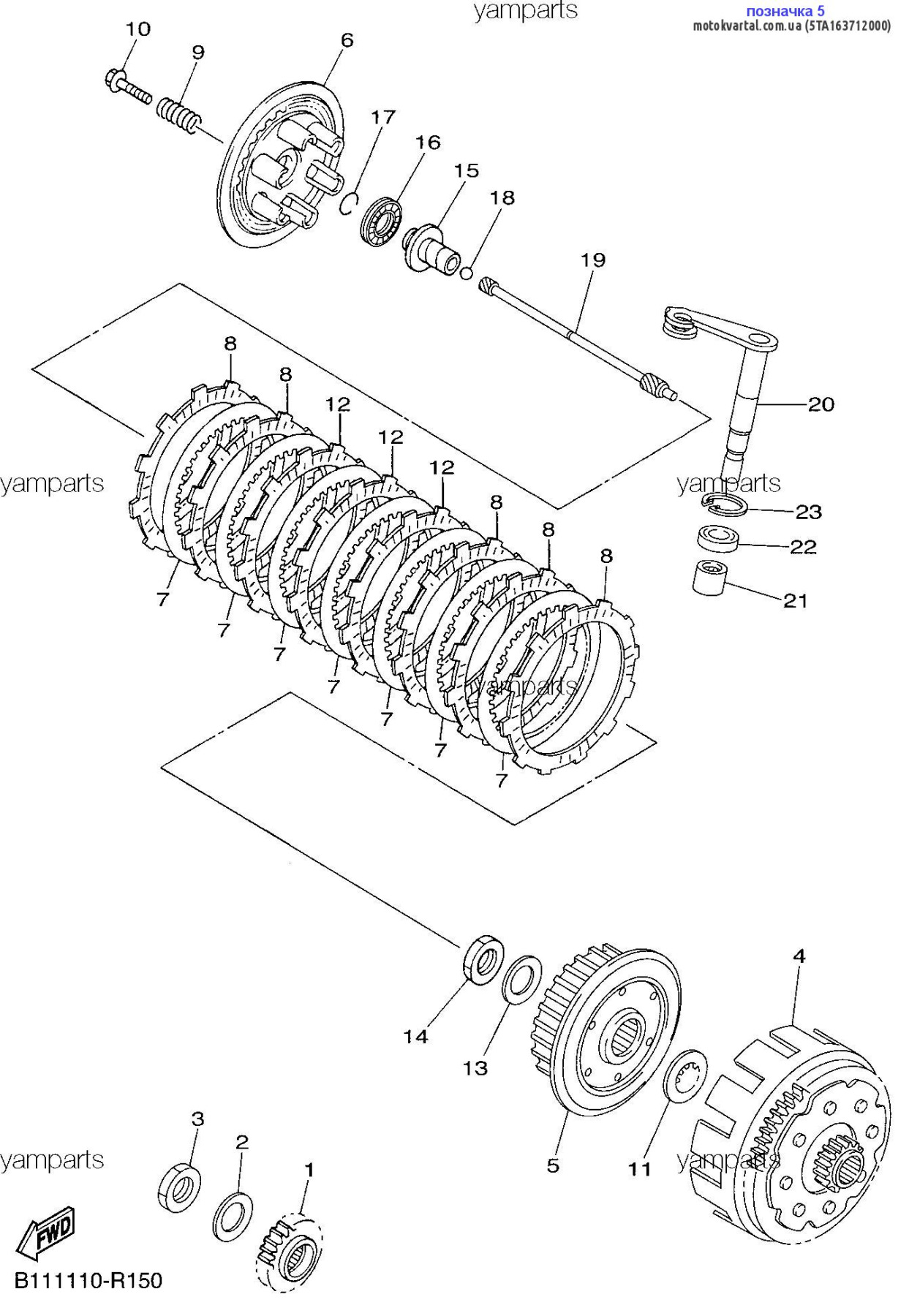 yamparts

позначка 5
motokvartal.com.ua (5TA163712000)

10
9
6
17
16
15
18
19
20
8
8
12
12
12
8
8
8
yamparts
yamparts
23
22
21
7
7
7
7
7
7
7
yamparts
4
14
13
5
11
3
2
1
yamparts
yamparts
FWD
B111110-R150