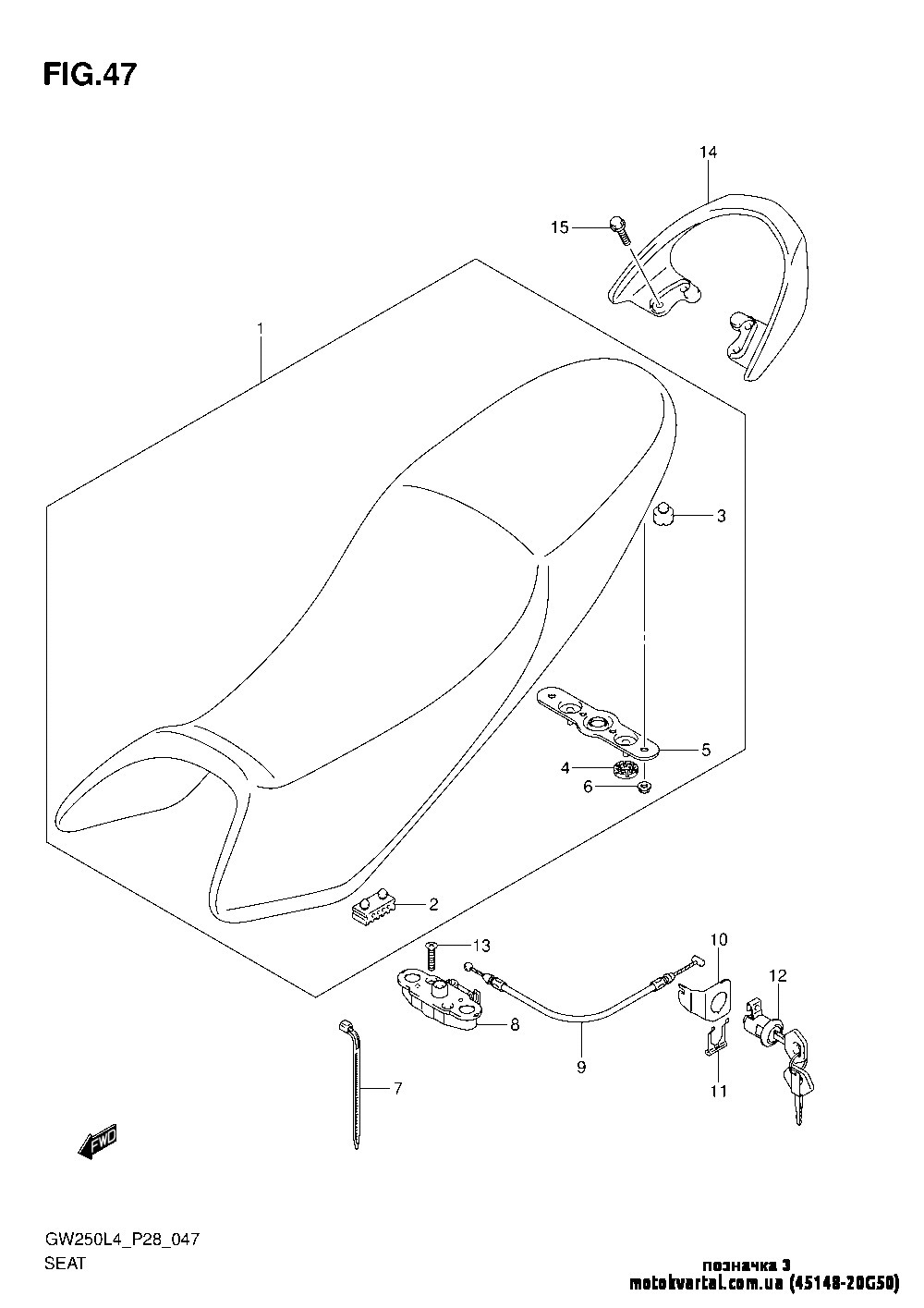 FIG.47

14

15

1

3

5

4

6

2

13

10

12

8

9

11

7

FWD

GW250L4_P28_047
SEAT

позначка 3
motokvartal.com.ua (45148-20G50)