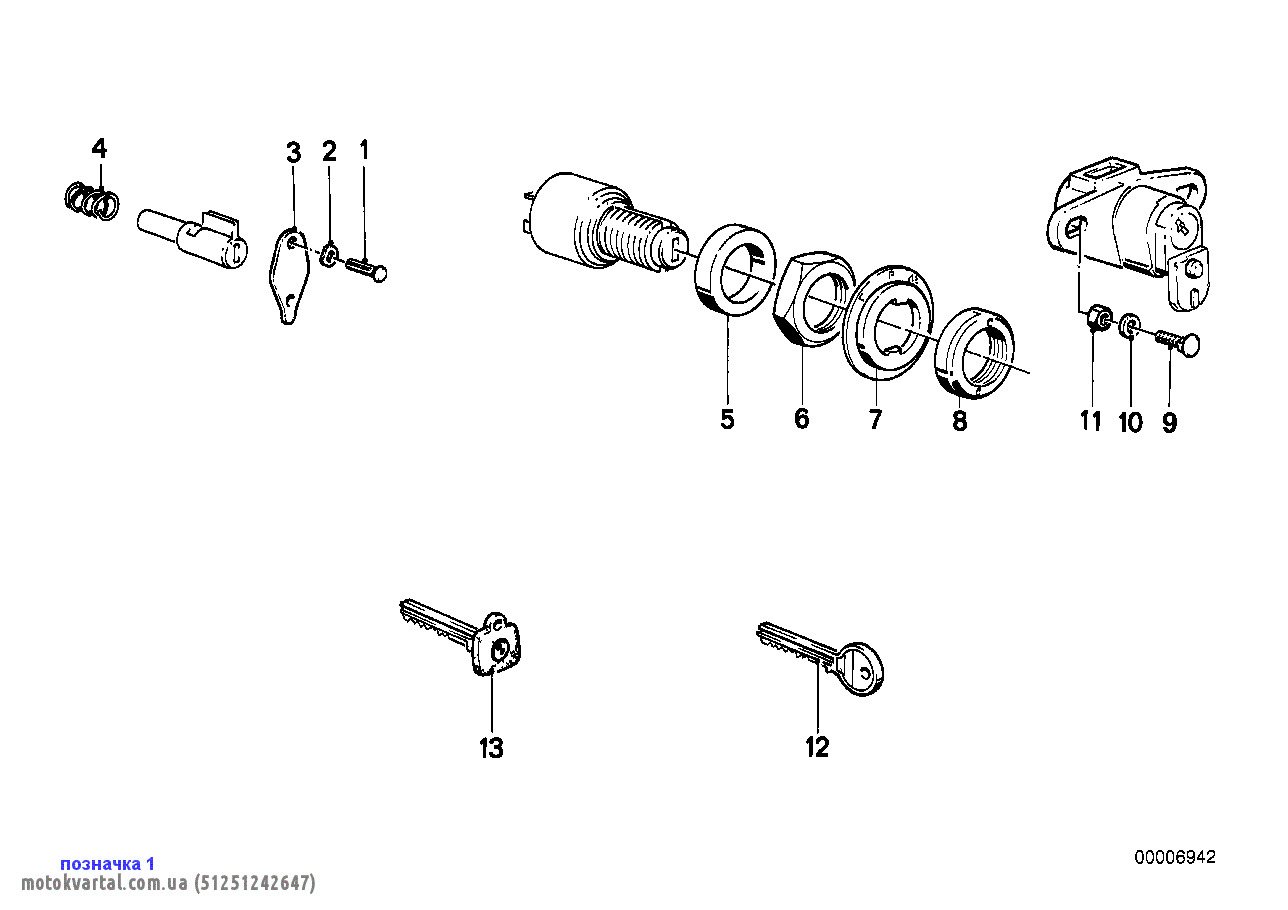 4
3
2
1
5
6
7
8
11
10
9
13
12
позначка 1
motokvartal.com.ua (51251242647)
00006942