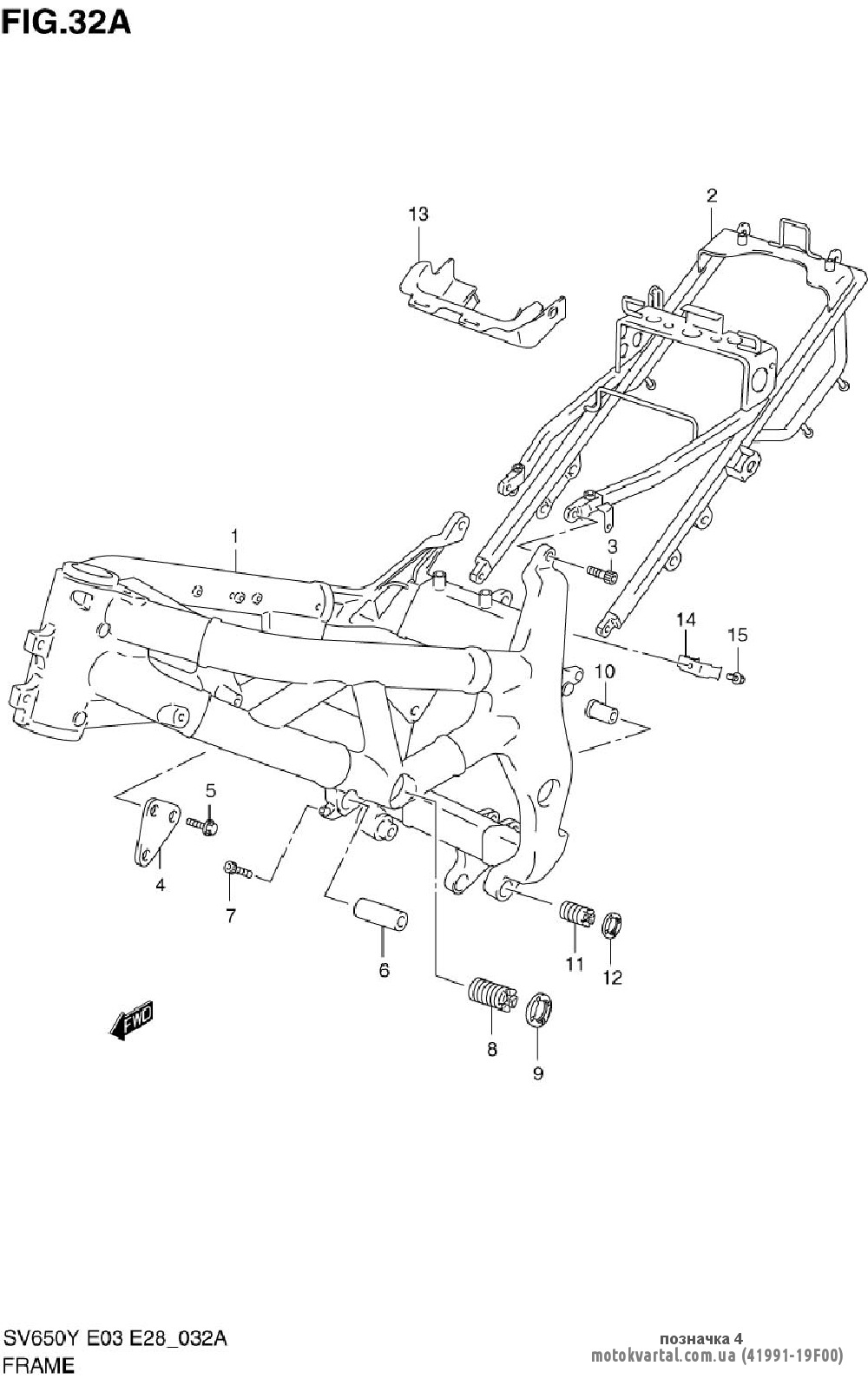 FIG.32A

13

2

1

3

14

15

10

5

4

7

6

11

12

8

9

FWD

SV650Y E03 E28_032A
FRAME

позначка 4
motokvartal.com.ua (41991-19F00)