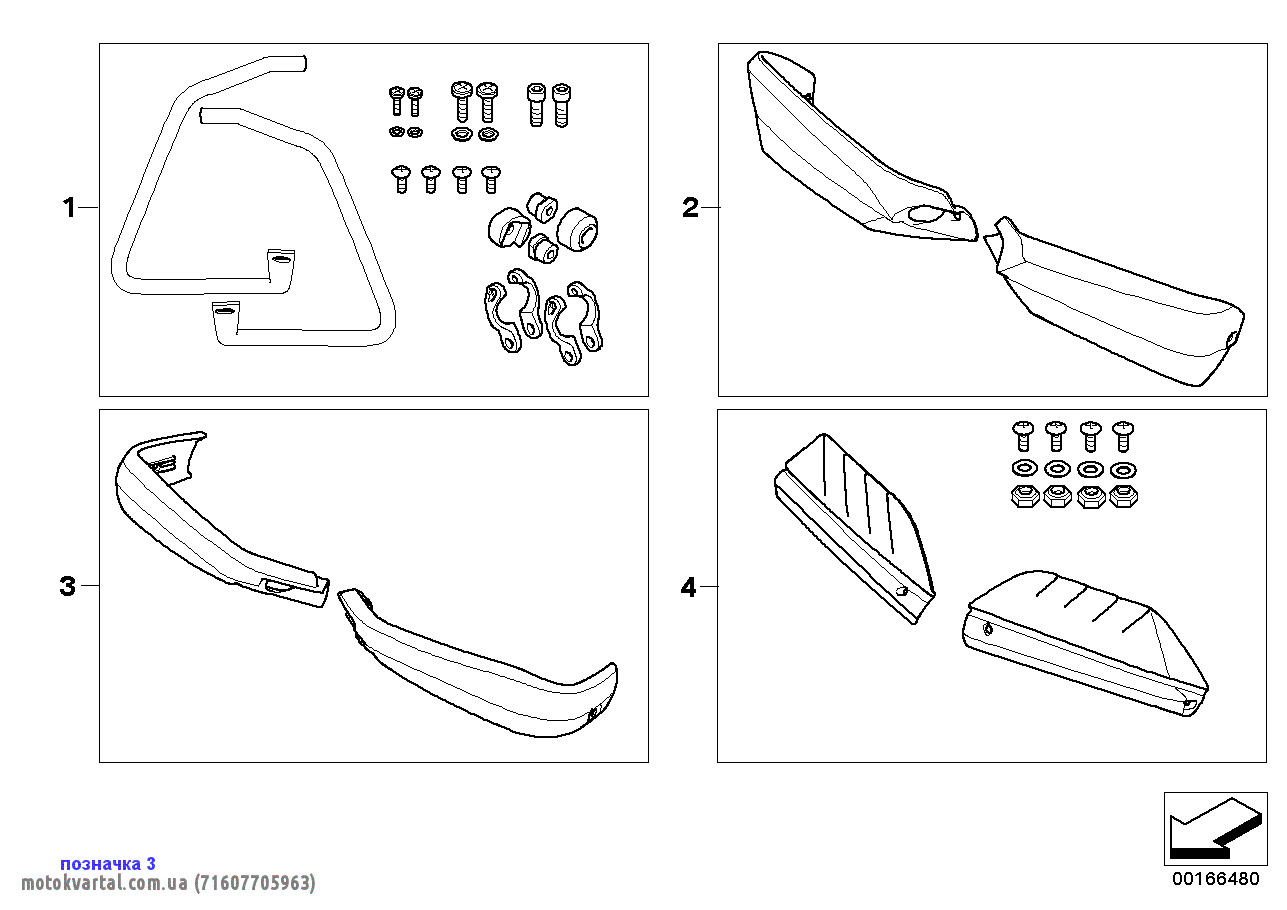 1

2

3

4

позначка 3
motokvartal.com.ua (71607705963)

00166480