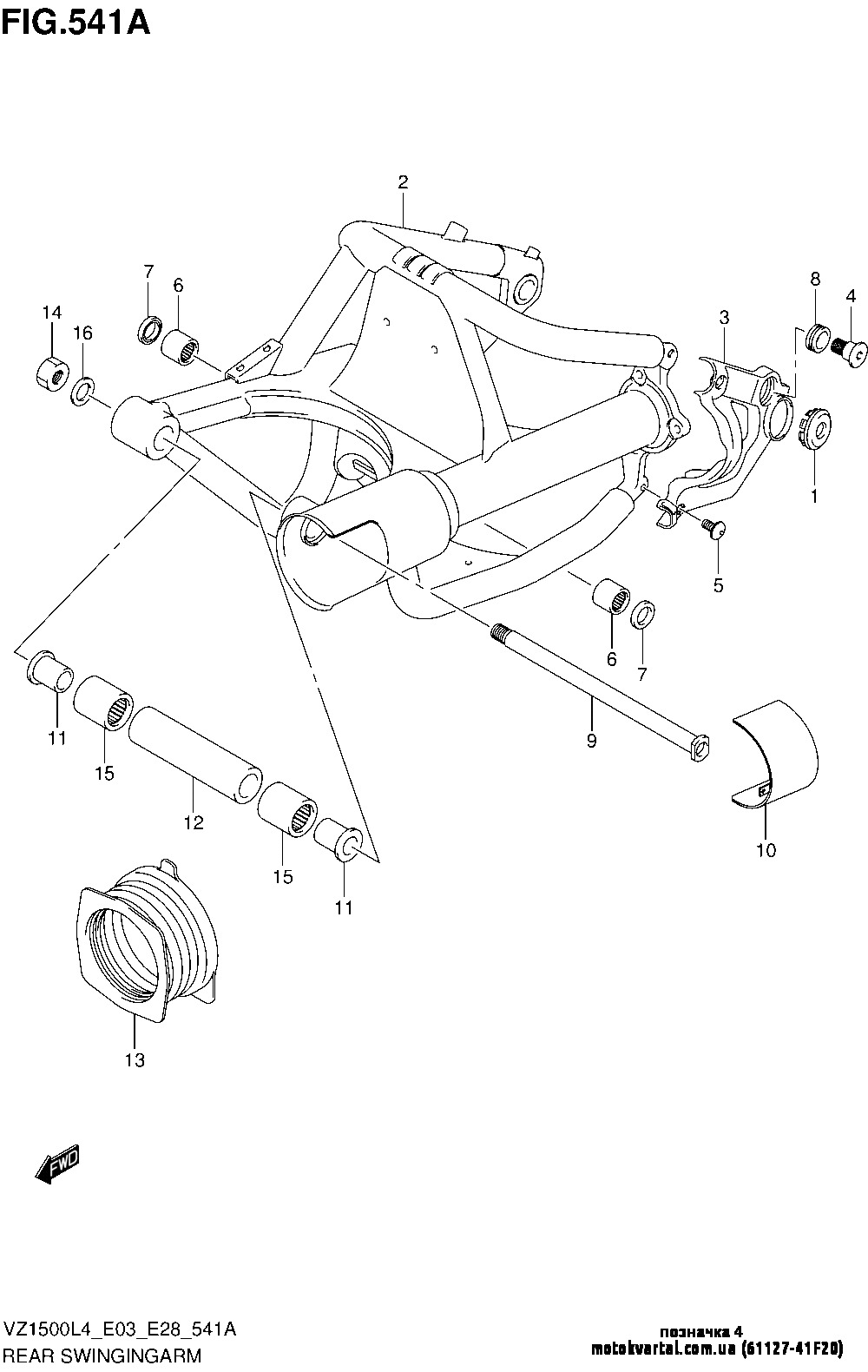 FIG.541A

2
7
6
14
16
8
4
3
1
5
6
7
9
10
11
15
12
15
11
13

FWD

VZ1500L4_E03_E28_541A
REAR SWINGINGARM

позначка 4
motokvartal.com.ua (61127-41F20)