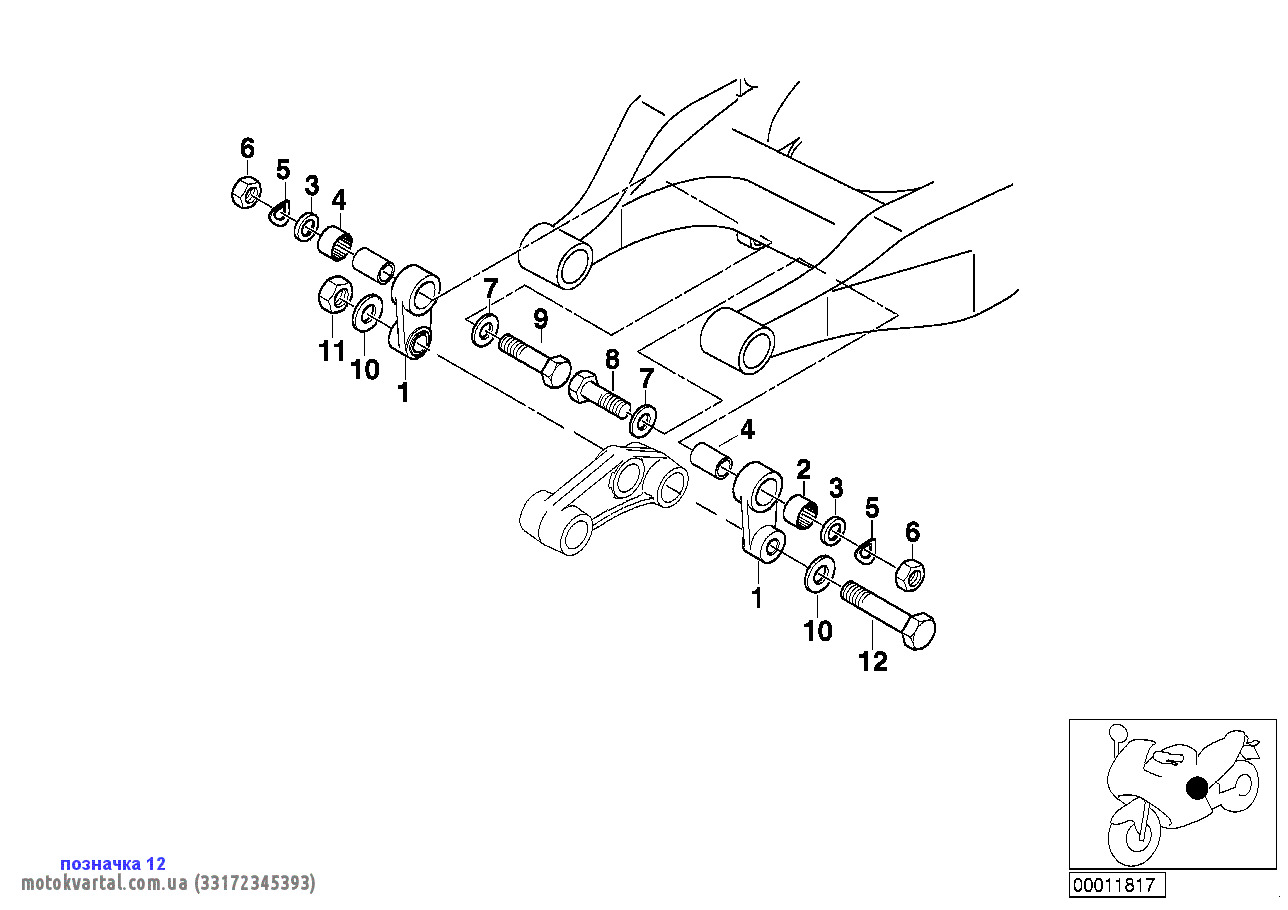 6
5
3
4
11
10
1
7
9
8
7
4
2
3
5
6
1
10
12

позначка 12
motokvartal.com.ua (33172345393)

00011817