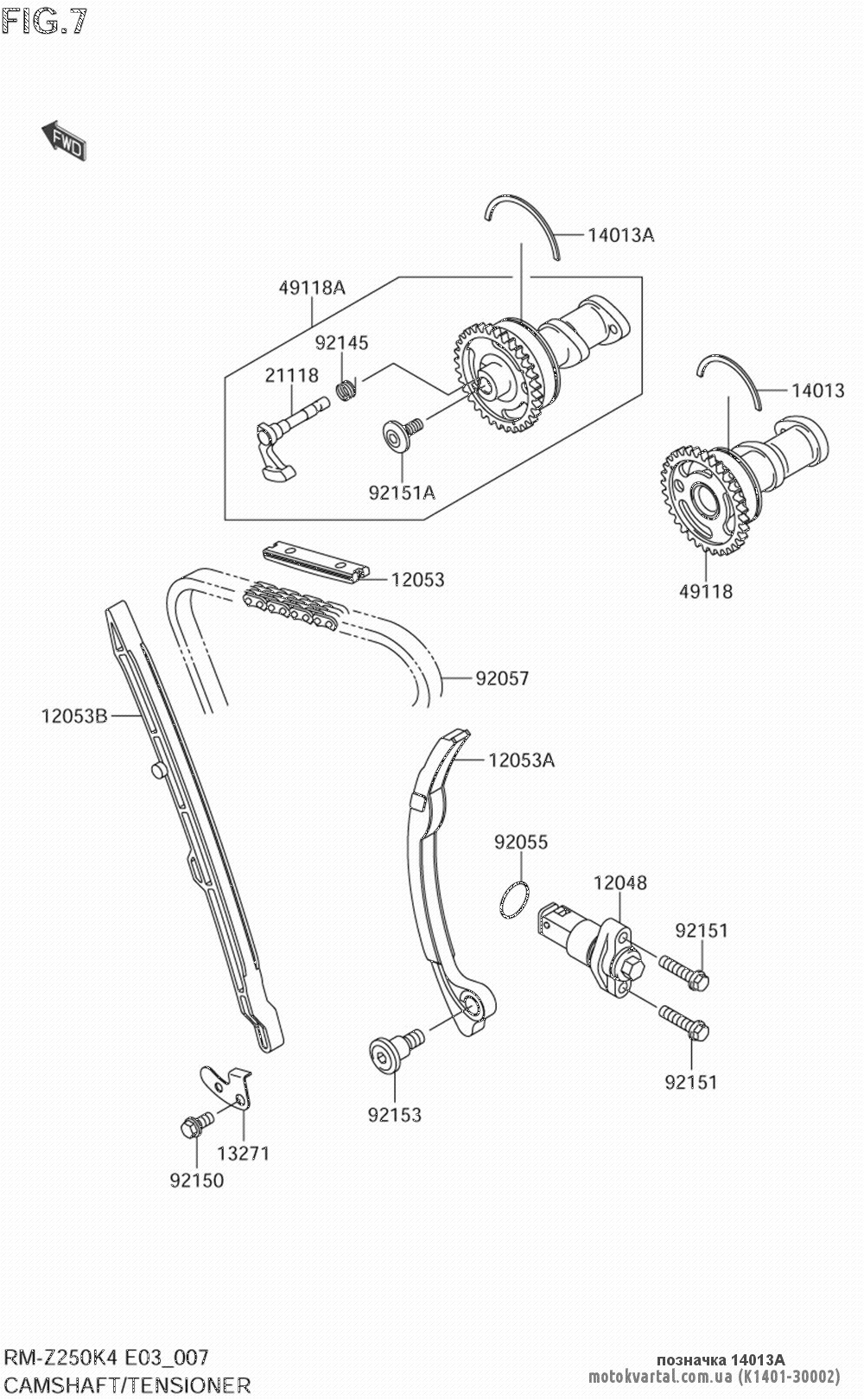 FIG.7

FWD

14013A

49118A

92145

21118

92151A

14013

49118

12053

92057

12053B

12053A

92055

12048

92151

92151

92153

13271

92150

RM-Z250K4 E03_007
CAMSHAFT/TENSIONER

позначка 14013A
motokvartal.com.ua (K1401-30002)