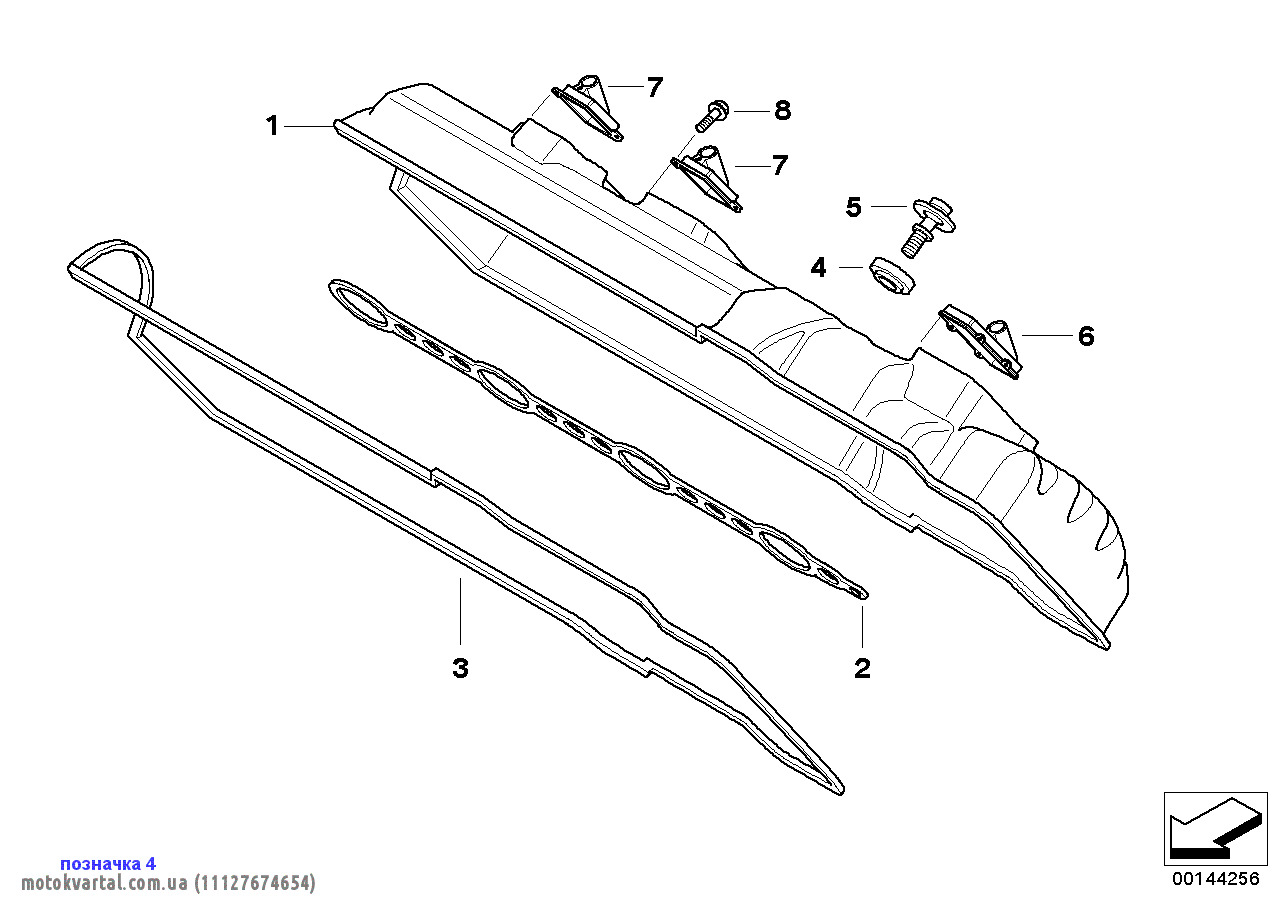 1
7
8
7
5
4
6
3
2
позначка 4
motokvartal.com.ua (11127674654)
00144256