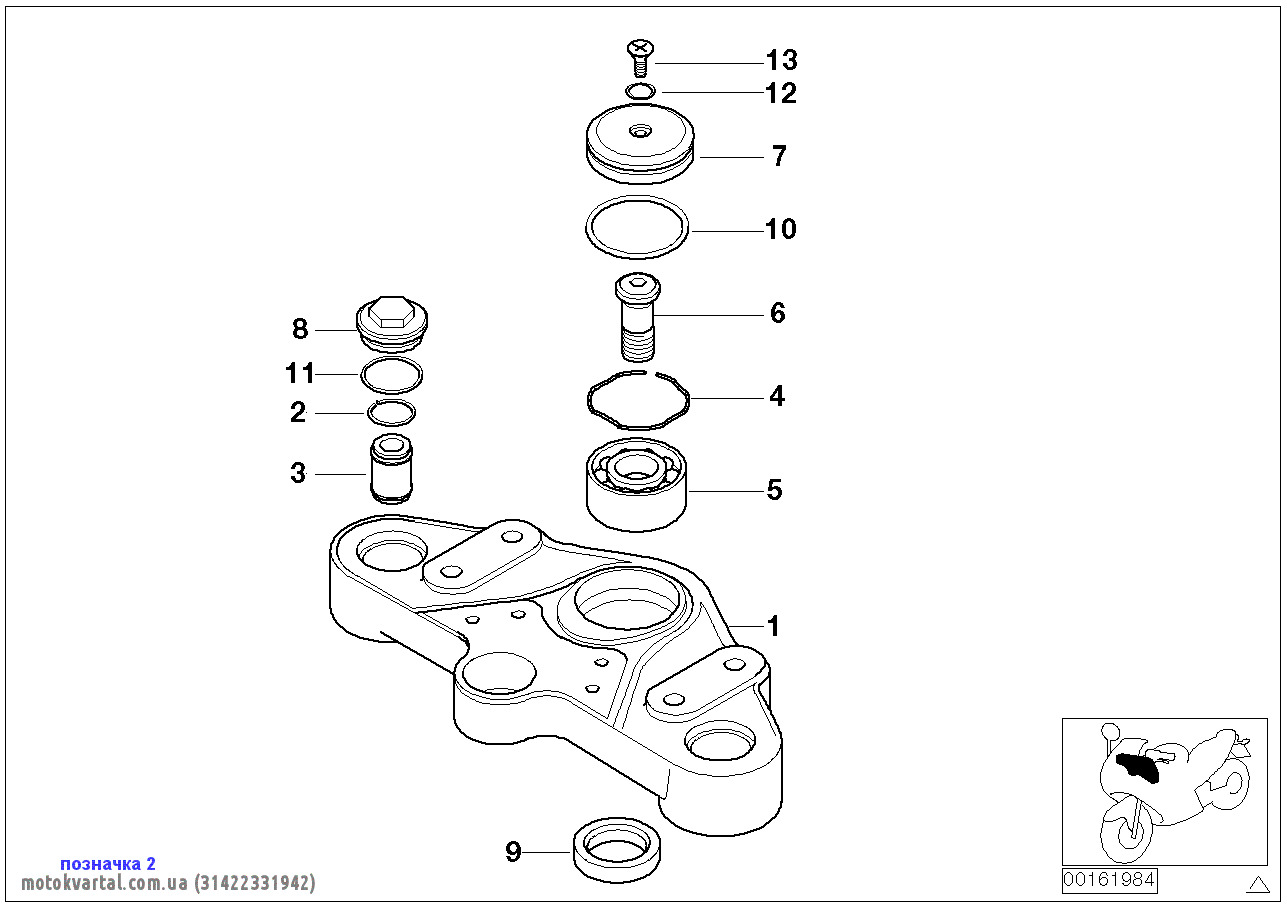 13
12
7
10
6
4
5
1
8
11
2
3
9
позначка 2
motokvartal.com.ua (31422331942)
00161984