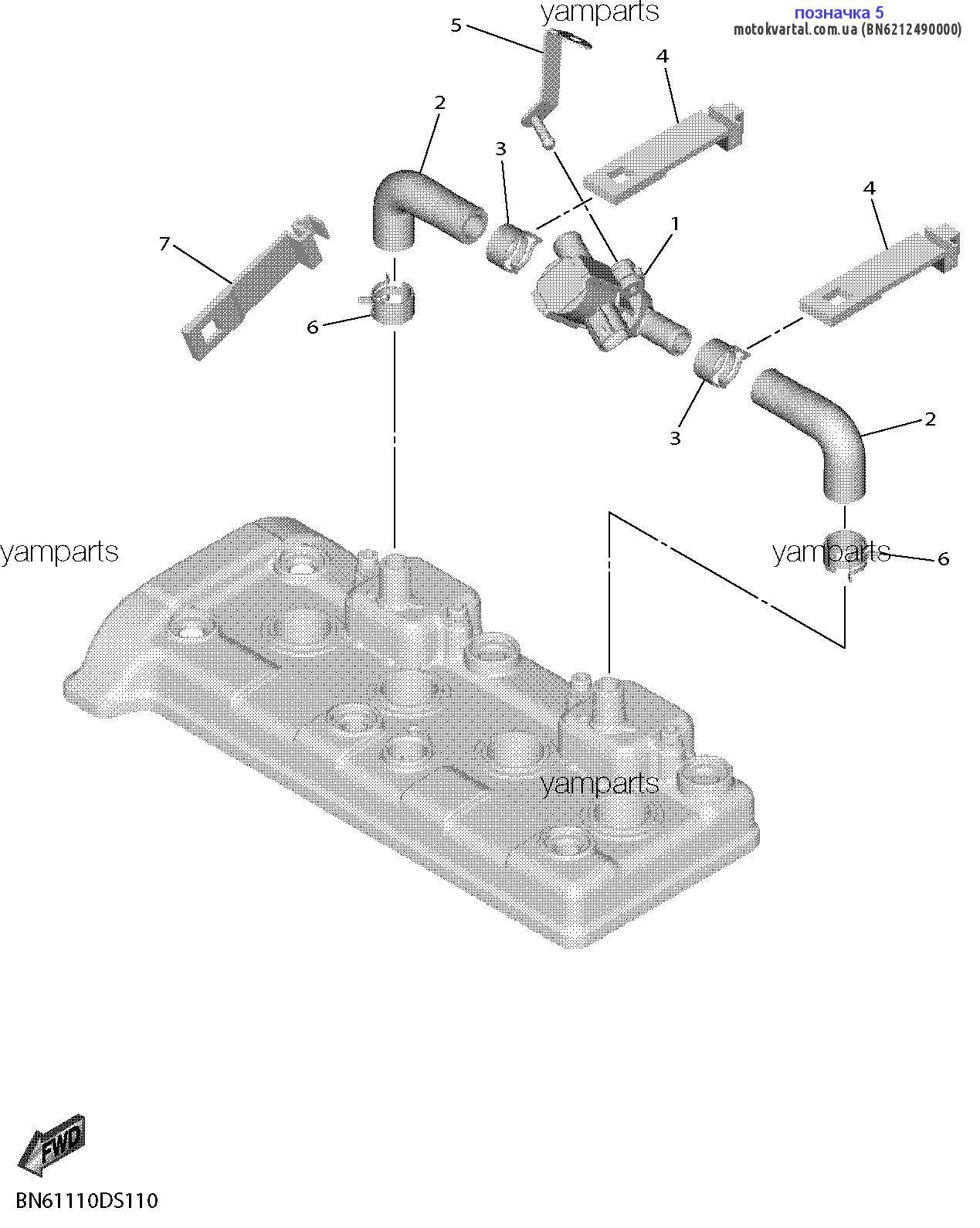 yamparts
позначка 5
motokvartal.com.ua (BN6212490000)

5
4
2
3
4
7
1
6
3
2
yamparts
yamparts
6
yamparts

FWD
BN61110DS110