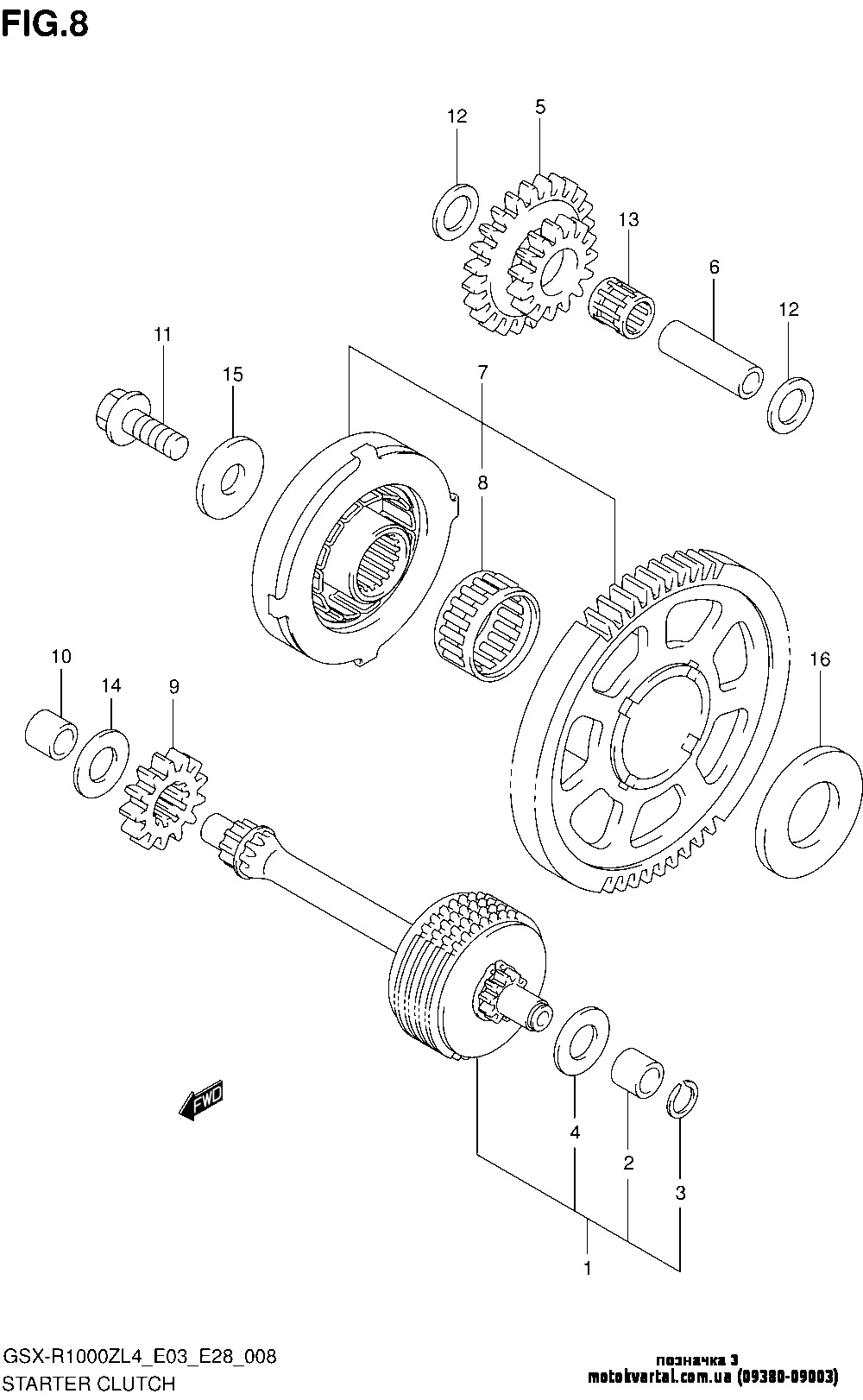 FIG.8

12
5
13
6
12
11
15
7
8
10
14
9
16
FWD
4
2
3
1

GSX-R1000ZL4_E03_E28_008
STARTER CLUTCH

позначка 3
motokvartal.com.ua (09380-09003)