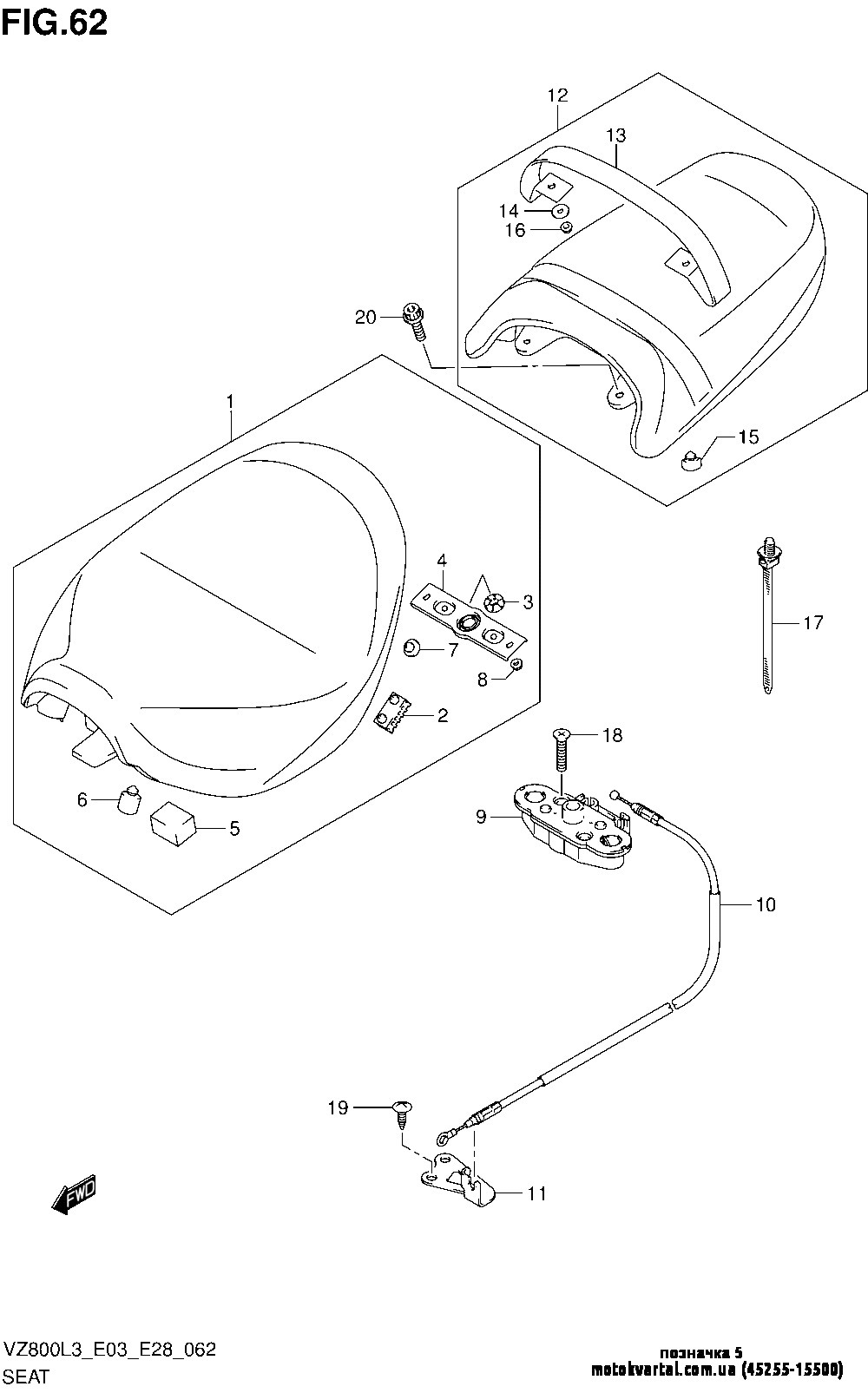 FIG.62

12
13
14
16
20
15
1
4
3
7
8
2
17
18
9
6
5
10
19
11
FWD

VZ800L3_E03_E28_062
SEAT

позначка 5
motokvartal.com.ua (45255-15500)