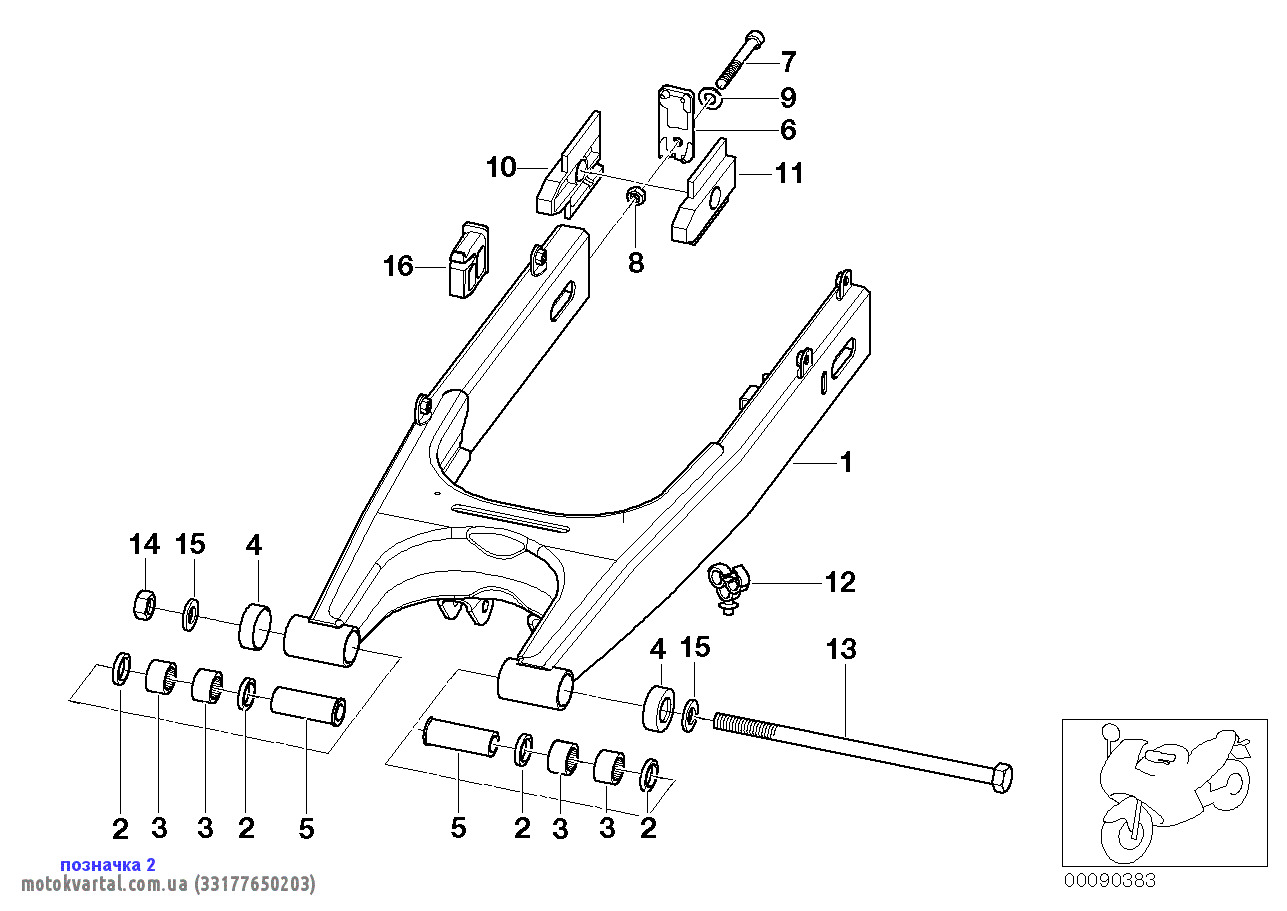 7
9
6
10
11
8
16
1
14 15 4
12
4 15 13
2 3 3 2 5
5 2 3 3 2
позначка 2
motokvartal.com.ua (33177650203)
00090383