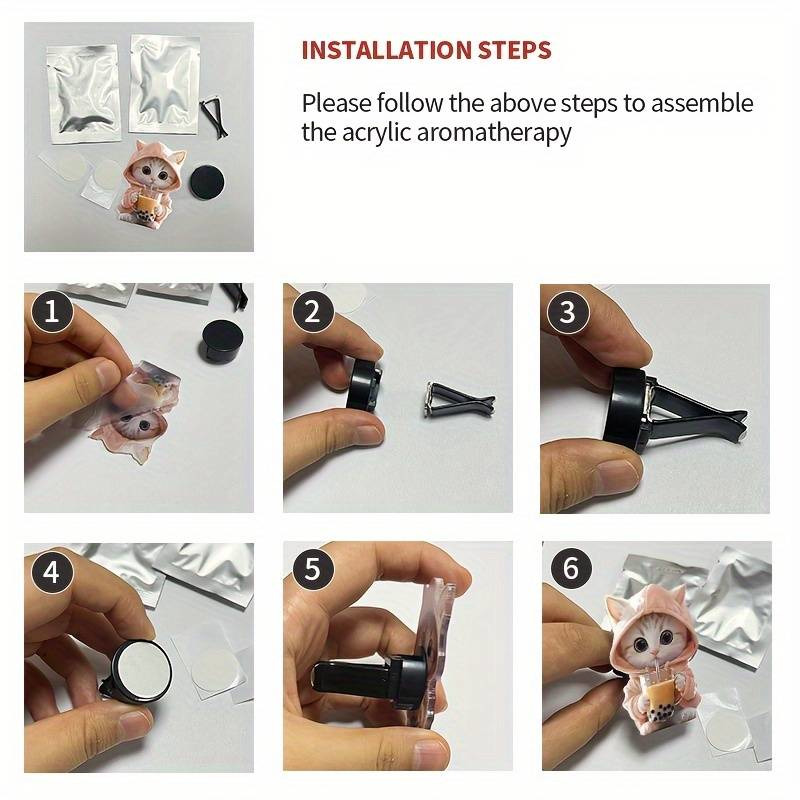 INSTALLATION STEPS

Please follow the above steps to assemble the acrylic aromatherapy

1

2

3

4

5

6