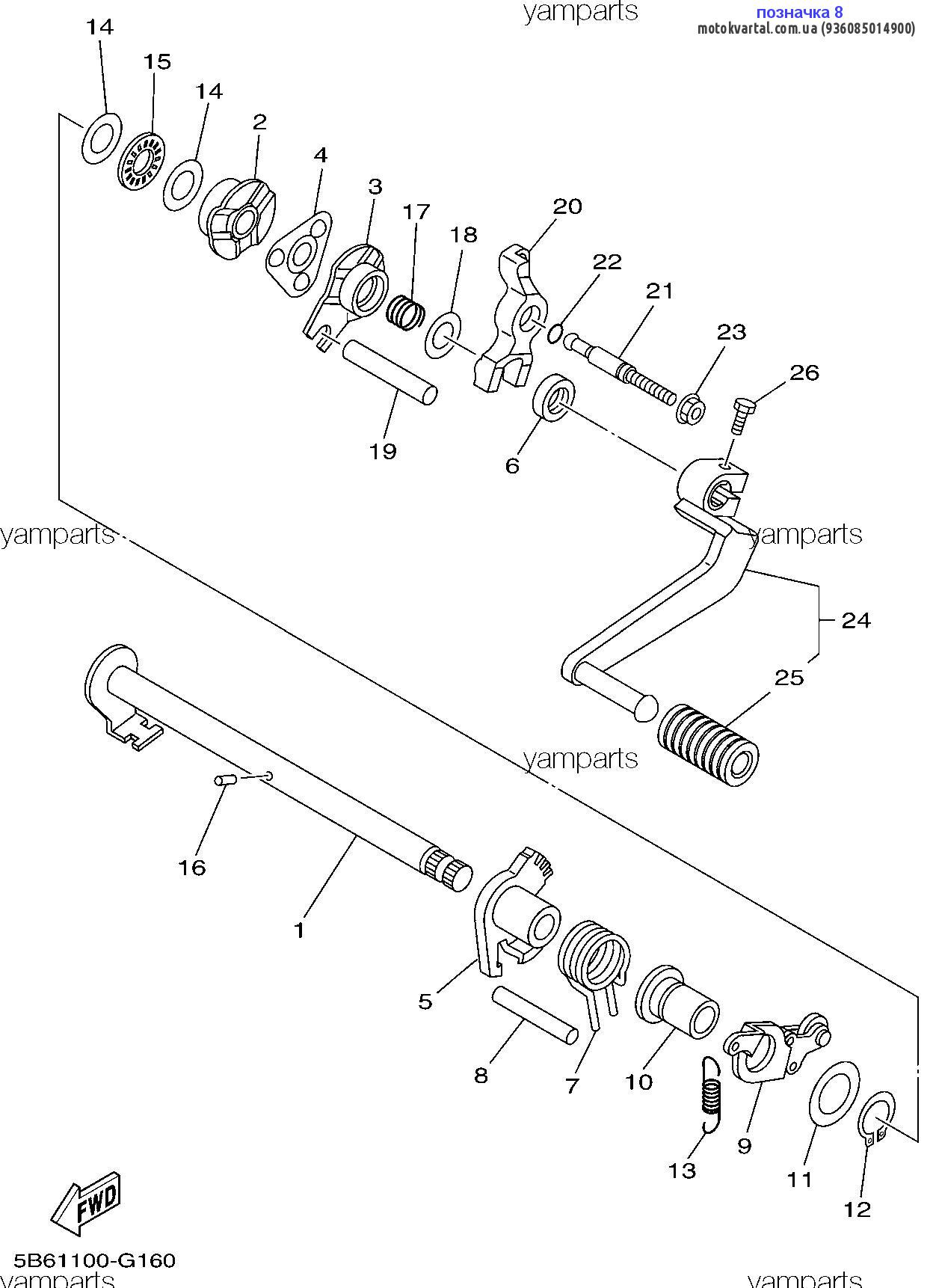 yamparts

позначка 8
motokvartal.com.ua (936085014900)

14
15
14
2
4
3
17
18
20
22
21
23
26
19
6

yamparts
yamparts

24
25

yamparts

16
1
5
8
7
10
13
9
11
12

FWD

5B61100-G160
yamparts
yamparts