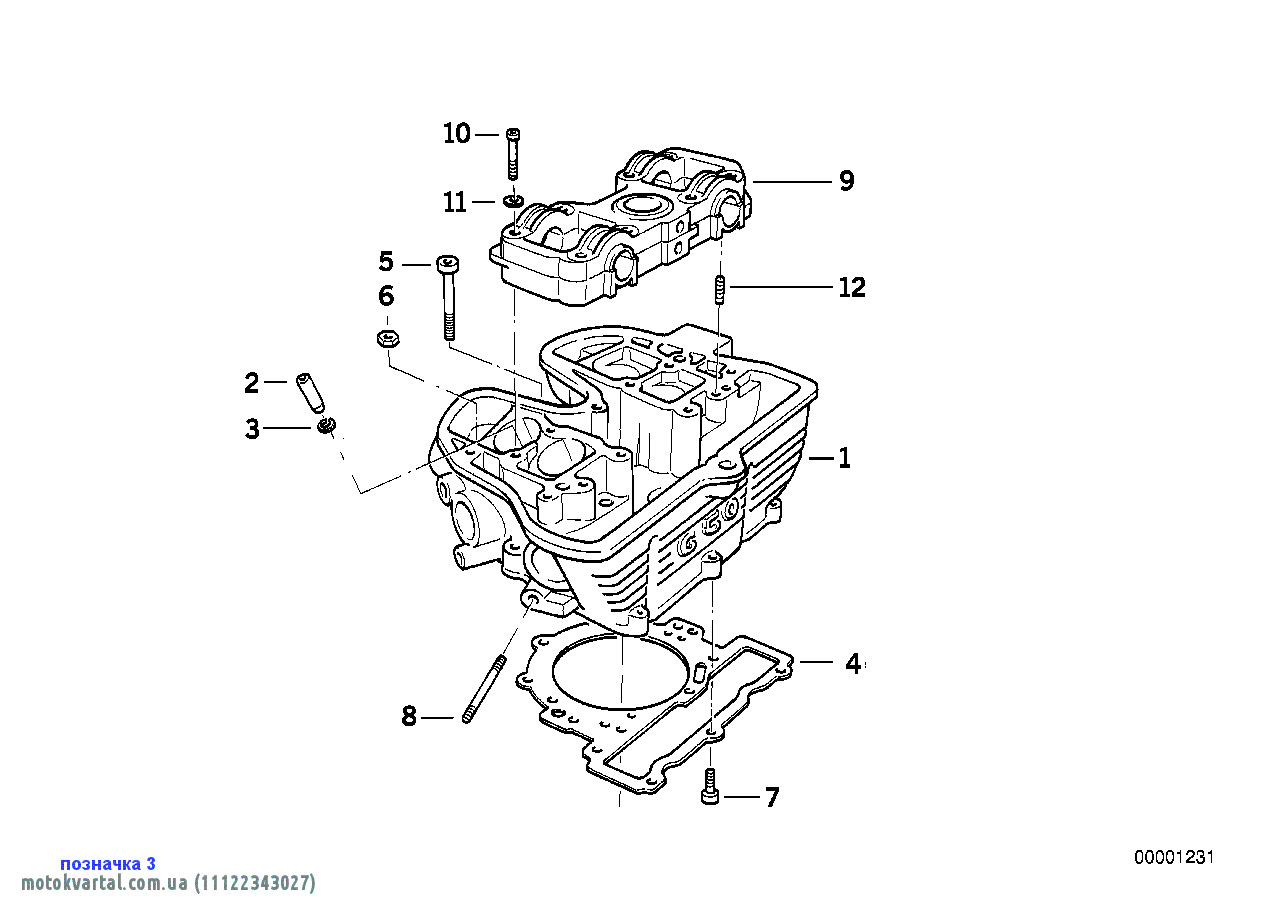 10
11
9
5
6
12
2
3
1
4
8
7

позначка 3
motokvartal.com.ua (11122343027)

00001231