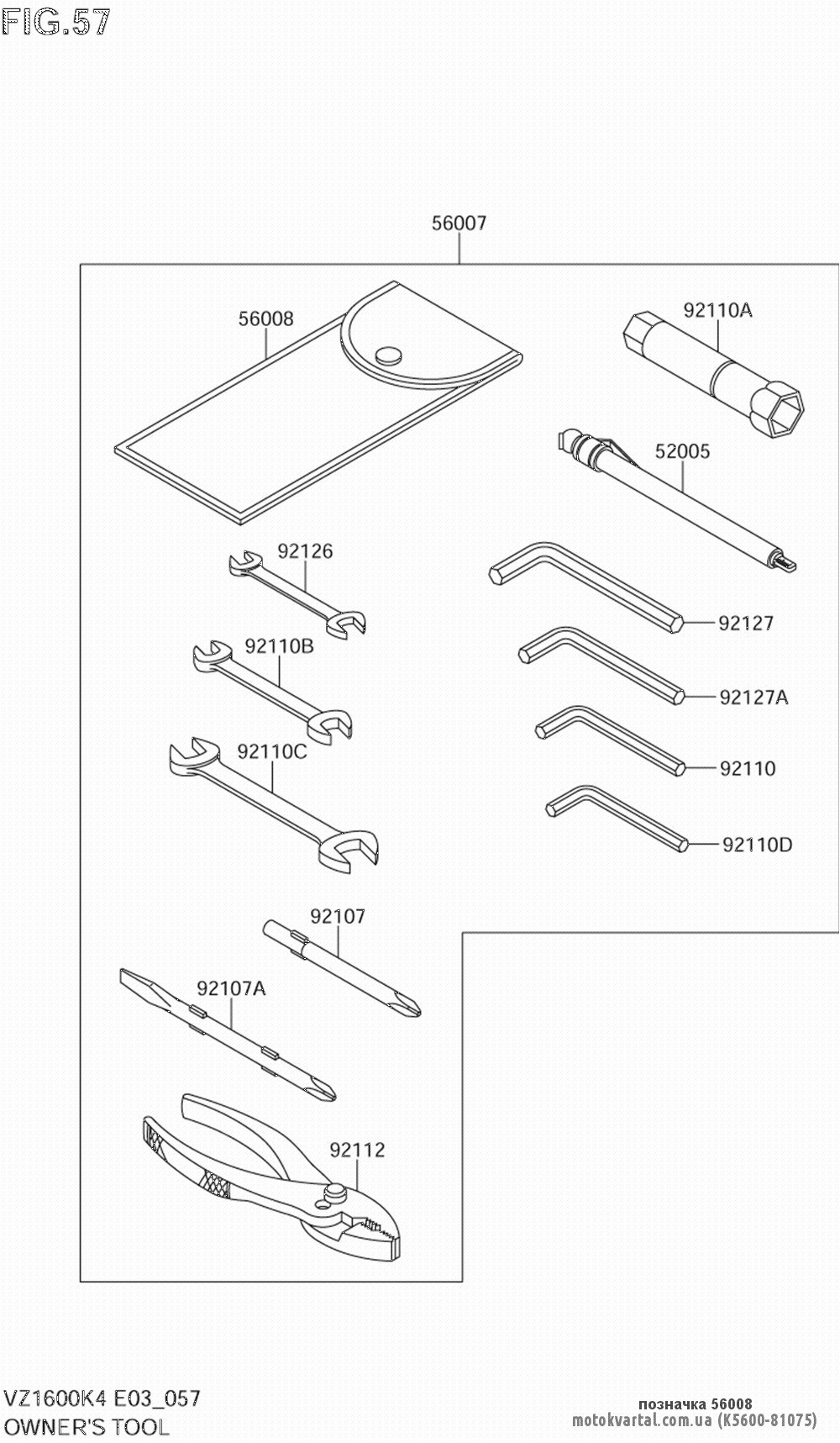 FIG.57

56007

56008

92110A

52005

92126

92127

92110B

92127A

92110C

92110

92110D

92107

92107A

92112

VZ1600K4 E03_057
OWNER'S TOOL

позначка 56008
motokvartal.com.ua (K5600-81075)