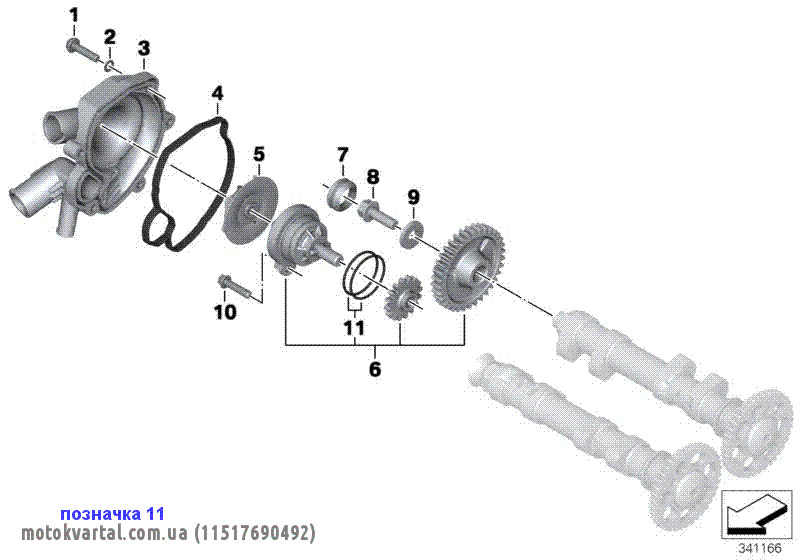 1
2
3
4
5
7
8
9
10
11
6

позначка 11
motokvartal.com.ua (11517690492)

341166