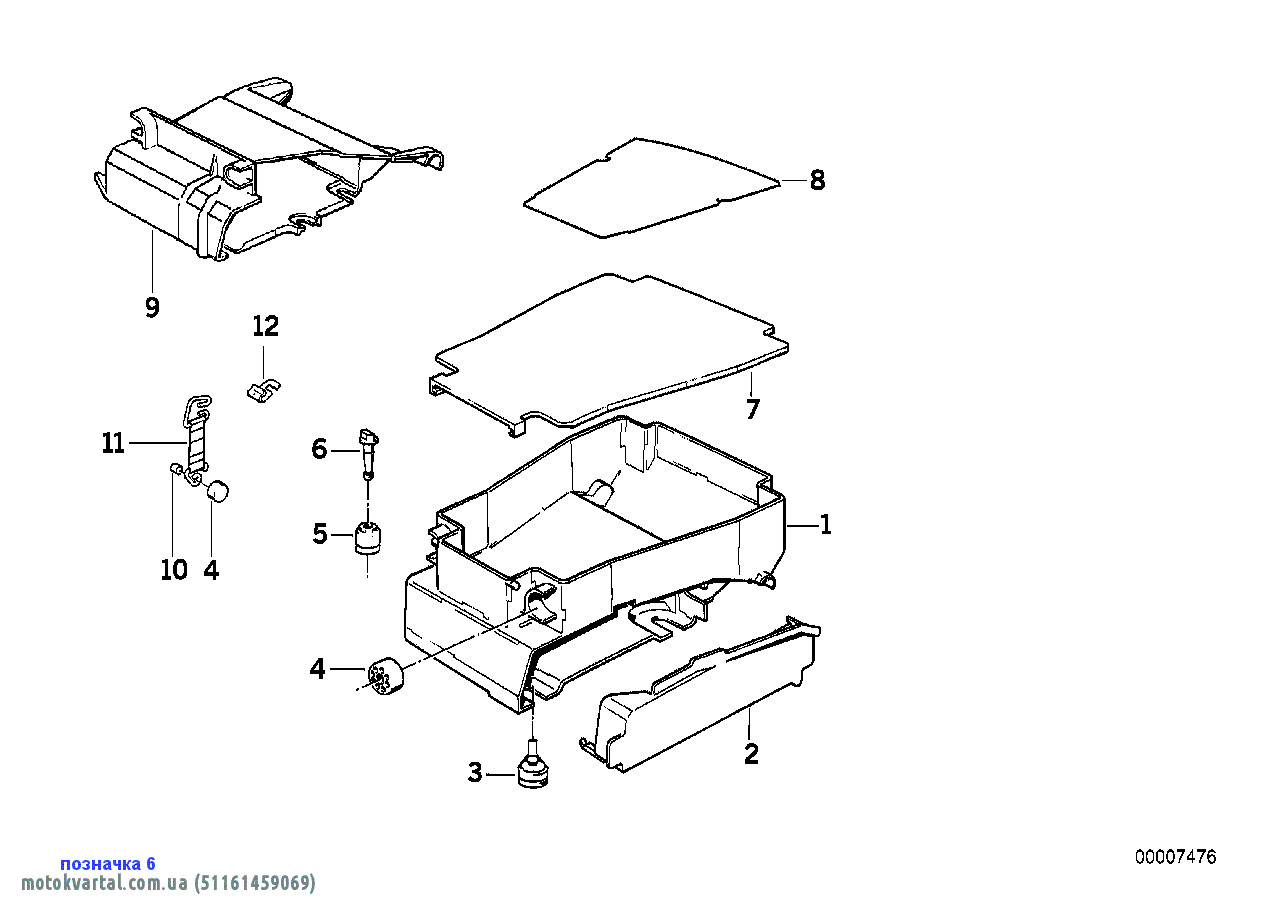 8
9
12
7
11
6
1
5
10
4
4
2
3
позначка 6
motokvartal.com.ua (51161459069)
00007476