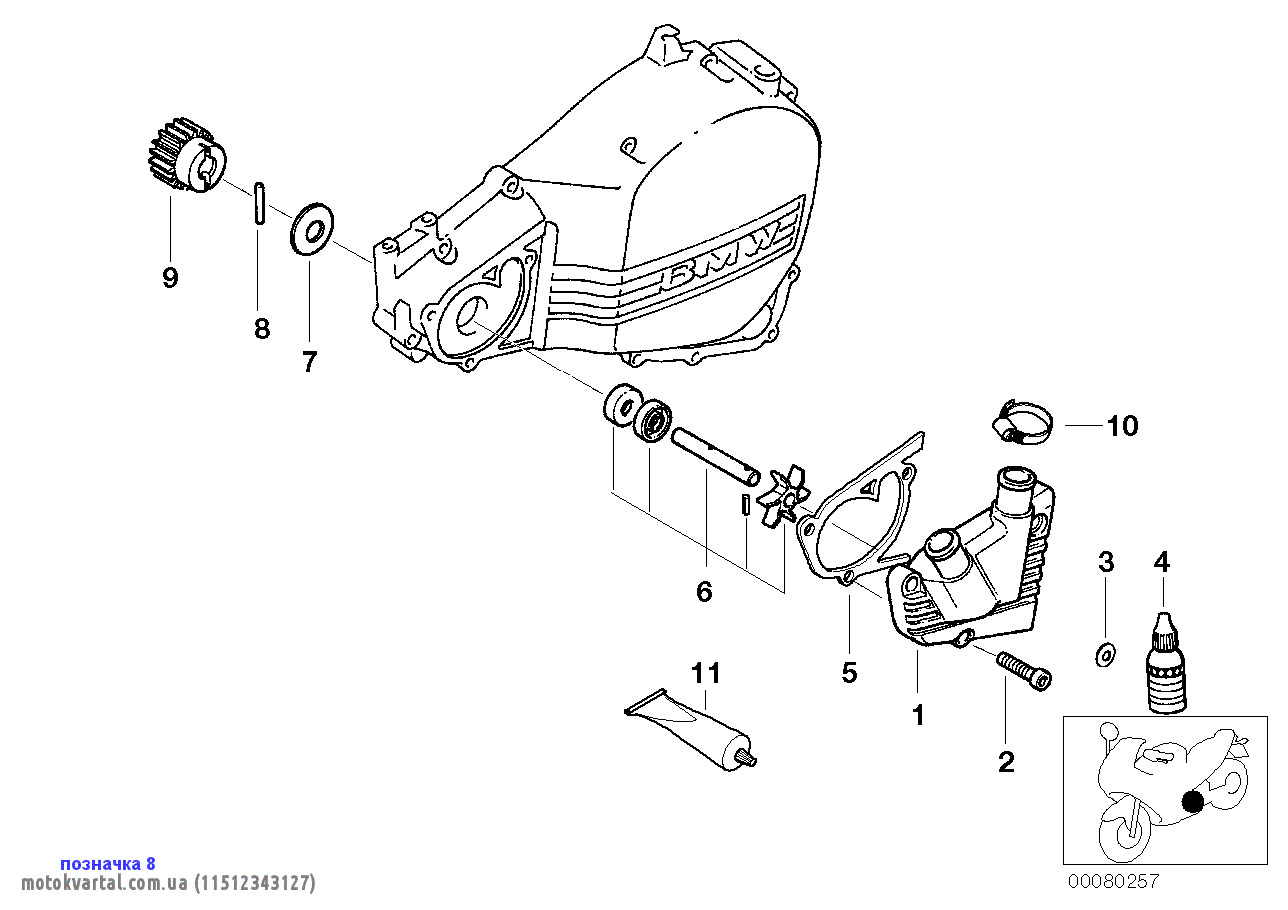 BMW

9

8

7

10

6

3

4

5

11

1

2

позначка 8
motokvartal.com.ua (11512343127)

00080257