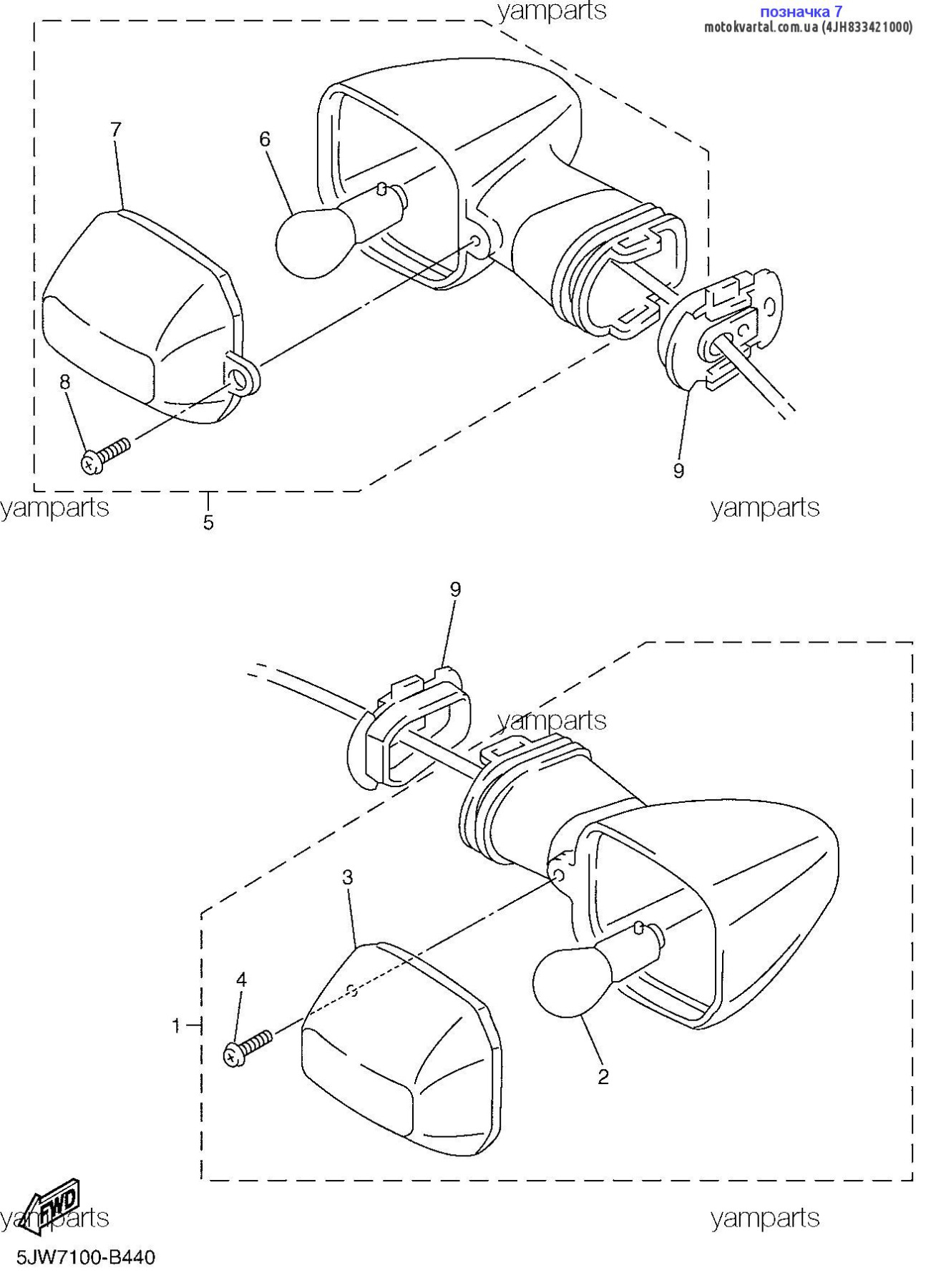 yamparts
позначка 7
motokvartal.com.ua (4JH833421000)

7
6
8
9
yamparts
5
yamparts

9
yamparts
3
4
1
2
FWD
yamparts
yamparts
5JW7100-B440