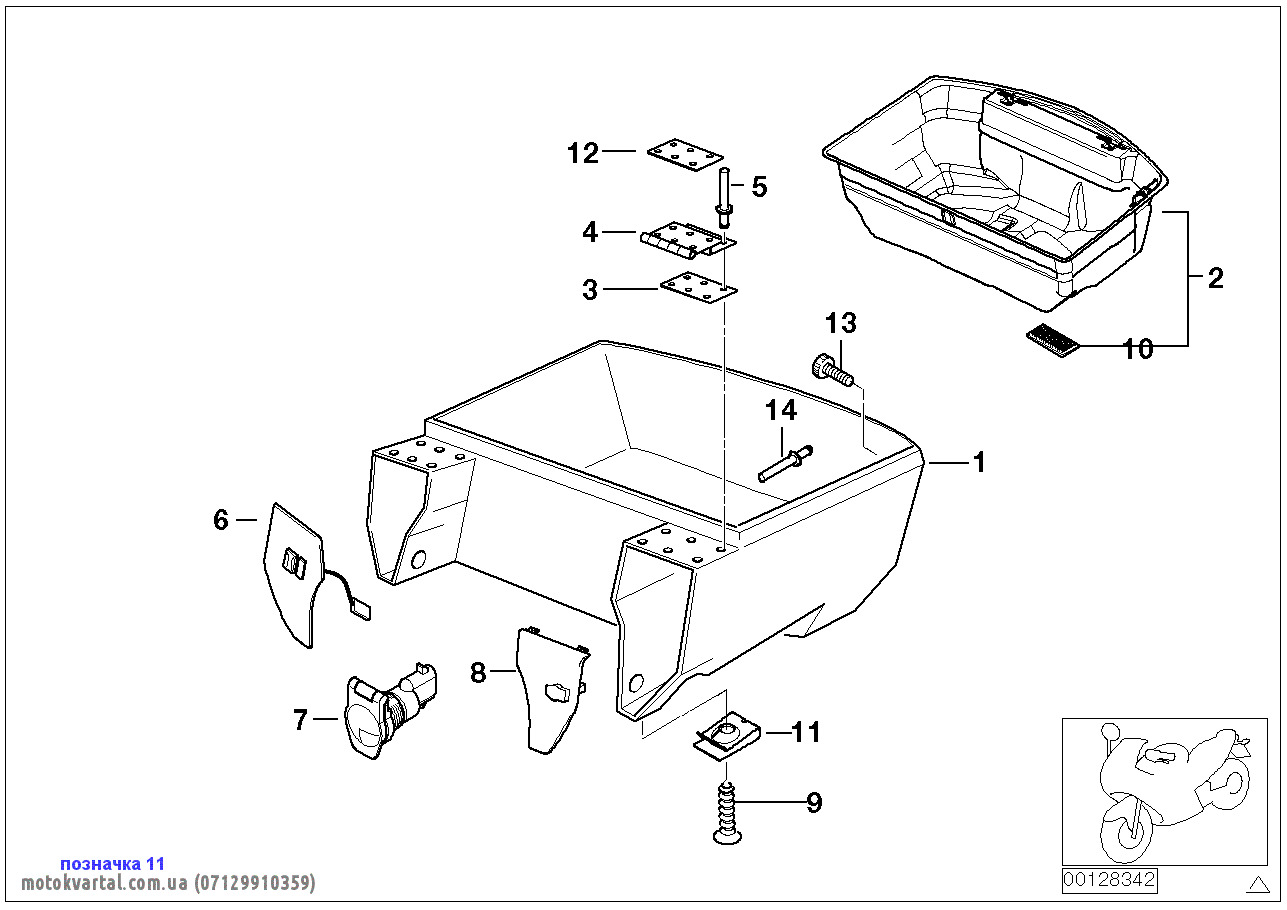 12
5
4
3
2
13
10
14
1
6
8
7
11
9
позначка 11
motokvartal.com.ua (07129910359)
00128342