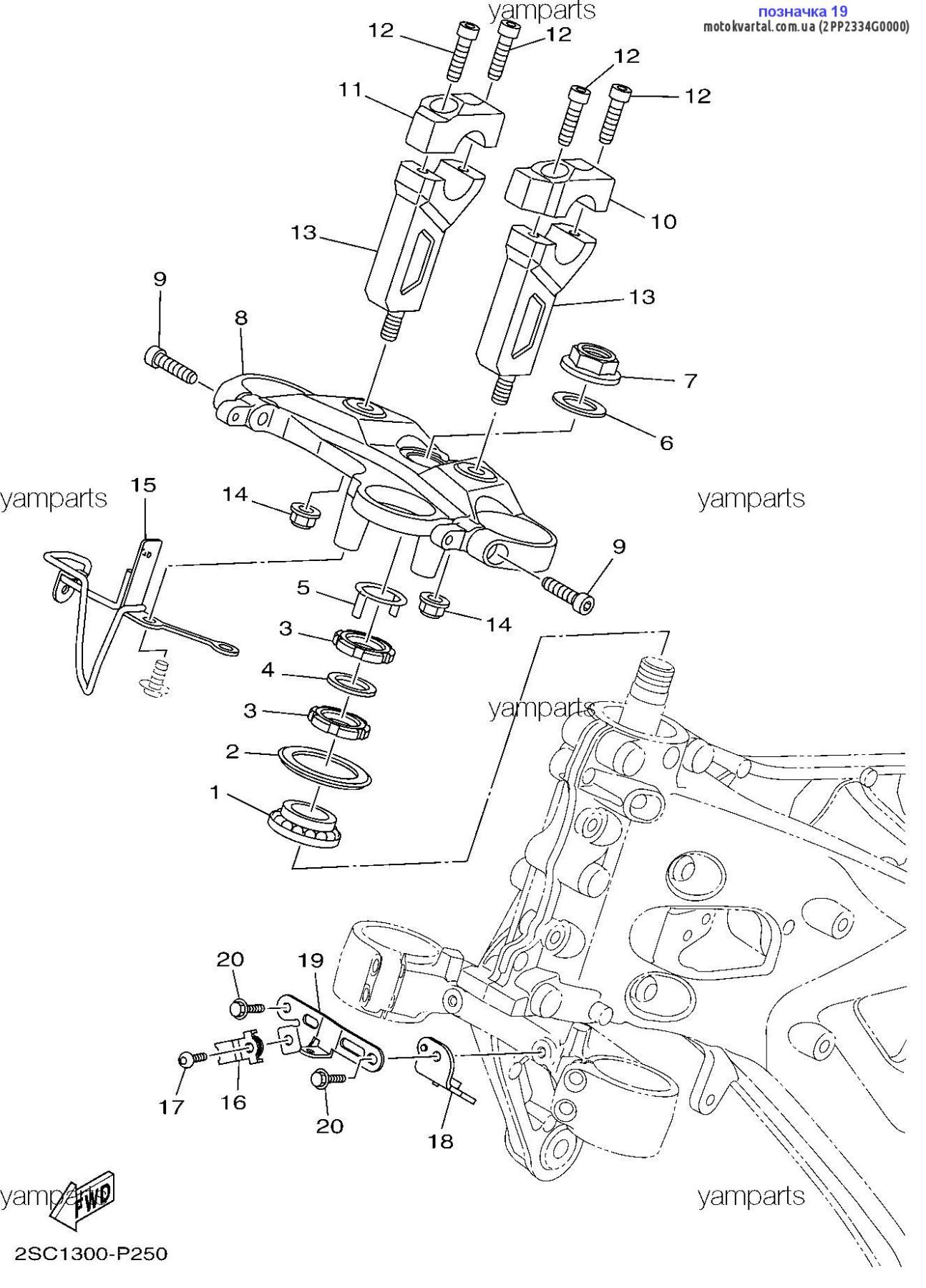 yamparts
позначка 19
motokvartal.com.ua (2PP2334G0000)

12
12
12
12
11
10
13
13
9
8
7
6
15
14
yamparts
yamparts
9
5
14
3
4
3
yamparts
2
1
20
19
17
16
20
18
yamparts
FWD
yamparts
2SC1300-P250