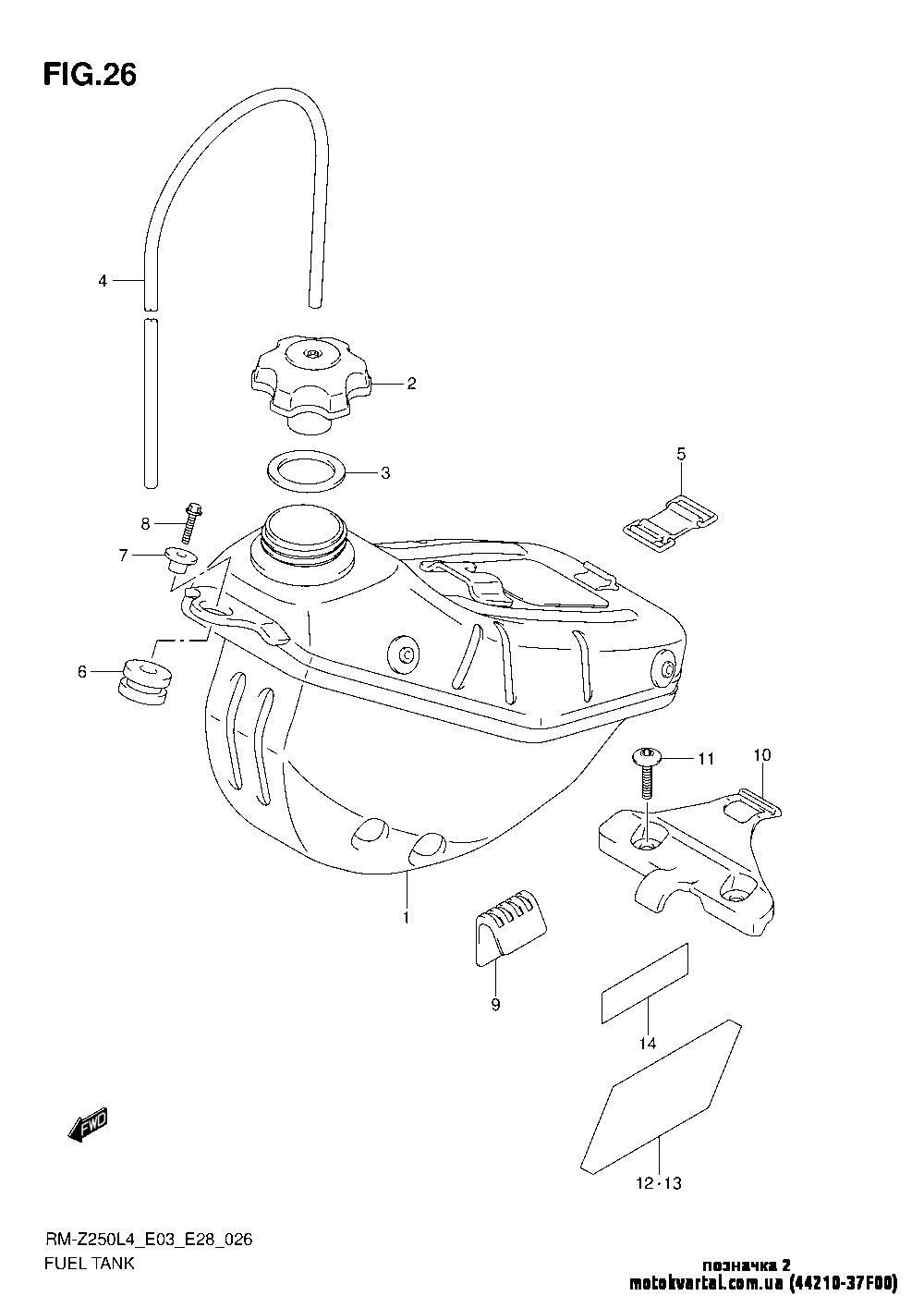 FIG.26

4

2

3

5

8

7

6

11

10

1

9

14

12·13

FWD

RM-Z250L4_E03_E28_026
FUEL TANK

позначка 2
motokvartal.com.ua (44210-37F00)