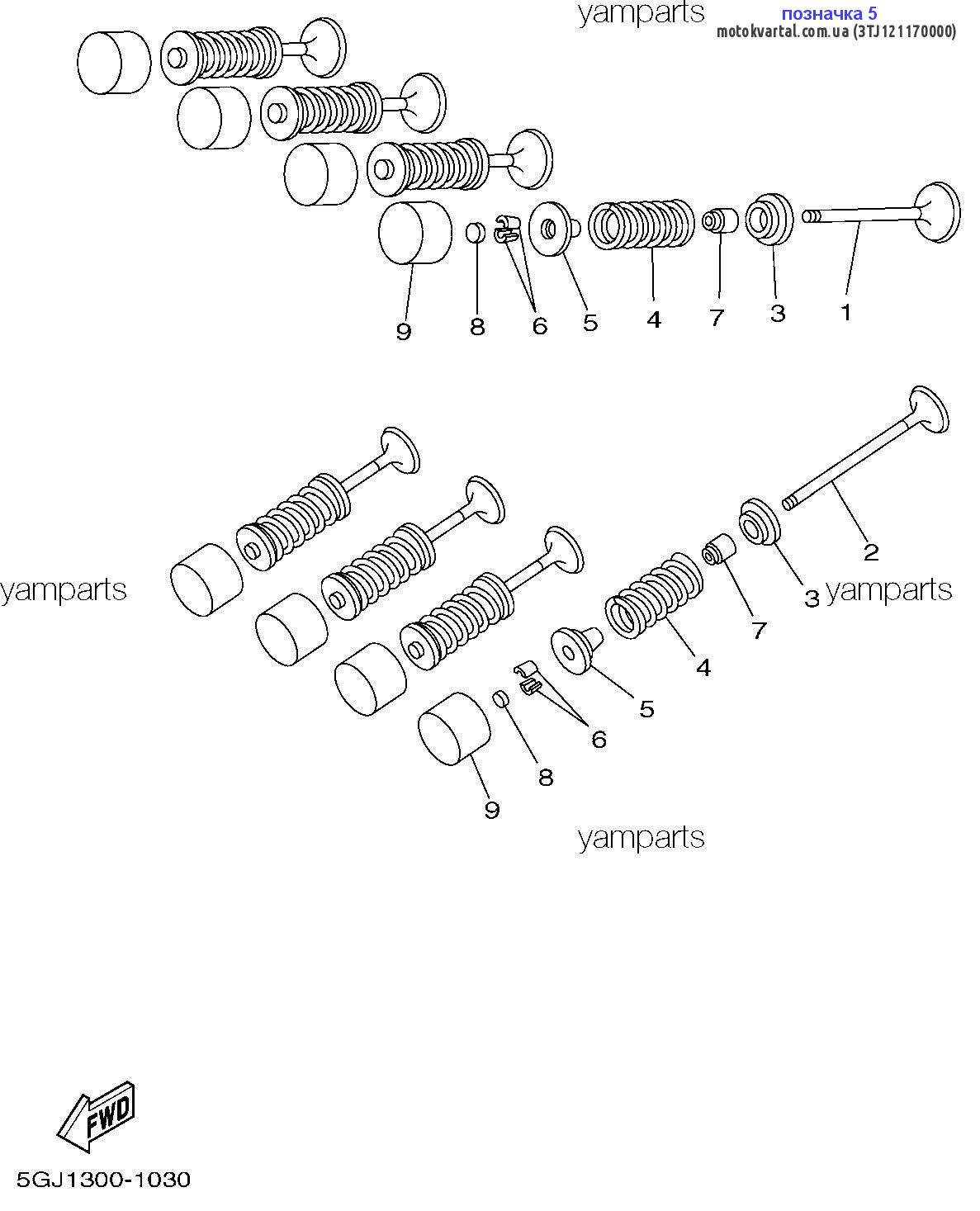 yamparts
позначка 5
motokvartal.com.ua (3TJ121170000)

9 8 6 5 4 7 3 1

yamparts
2
3 yamparts
7
4
5
6
8
9

yamparts

FWD

5GJ1300-1030