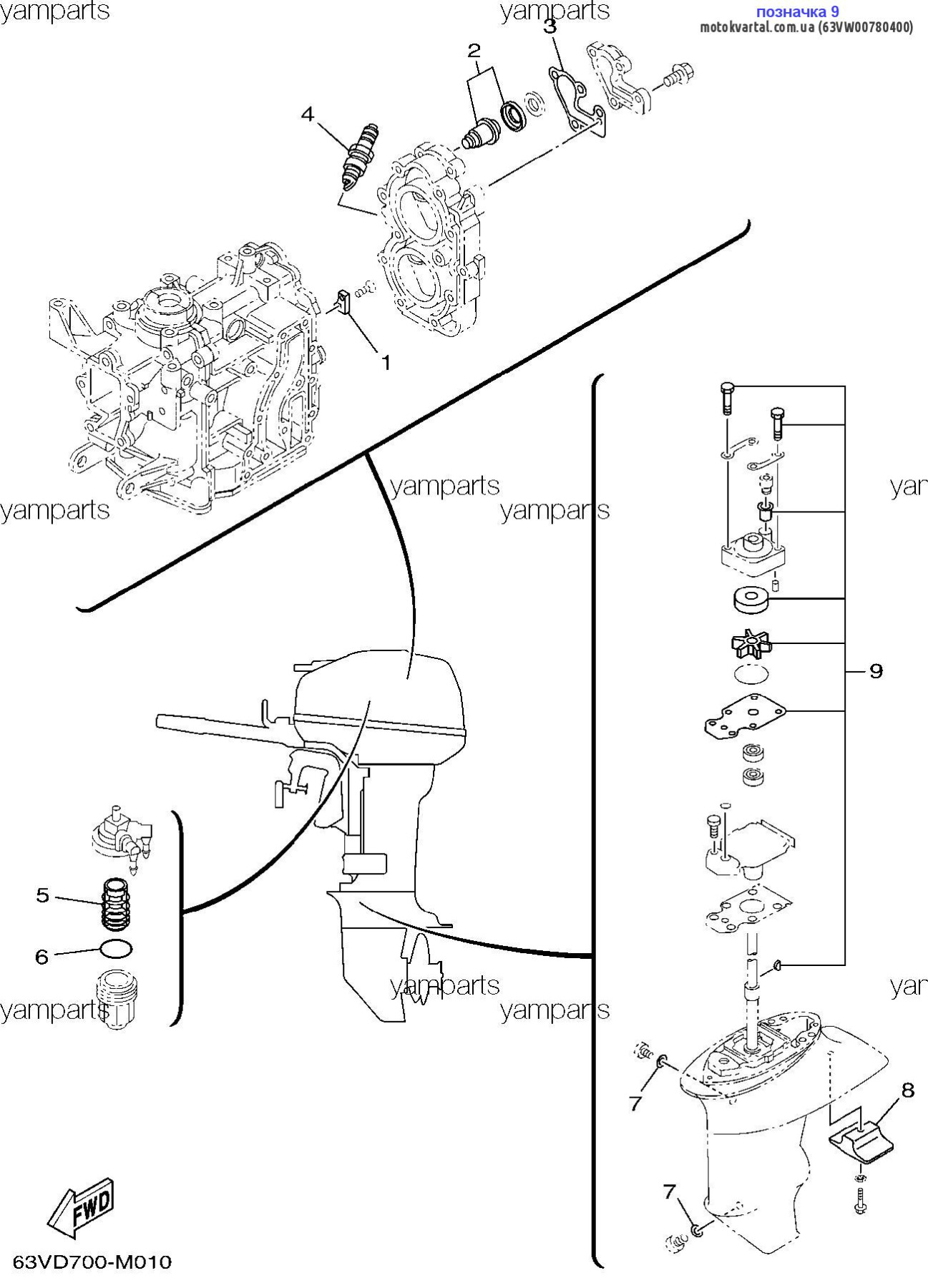 yamparts
yamparts
позначка 9
motokvartal.com.ua (63VW00780400)
3
2
4
1
yamparts
yamparts
yamparts
yam
9
5
6
yamparts
yamparts
yamparts
yam
7
8
7
FWD
63VD700-M010