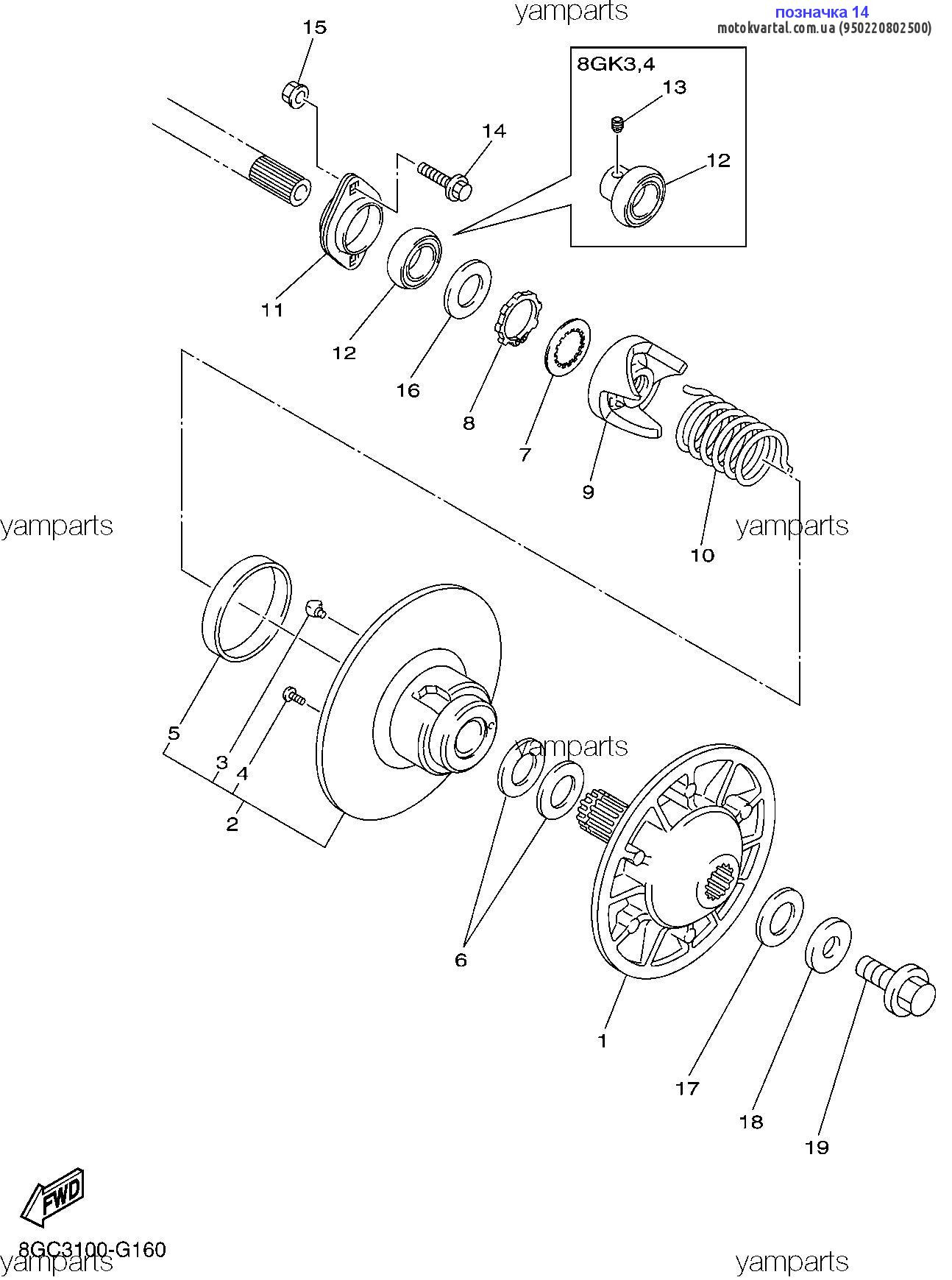 yamparts

позначка 14
motokvartal.com.ua (950220802500)

15

8GK3,4

13

14

12

11

12

16

8

7

9

10

yamparts

yamparts

5

3

4

2

yamparts

6

1

17

18

19

FWD

8GC3100-G160

yamparts

yamparts