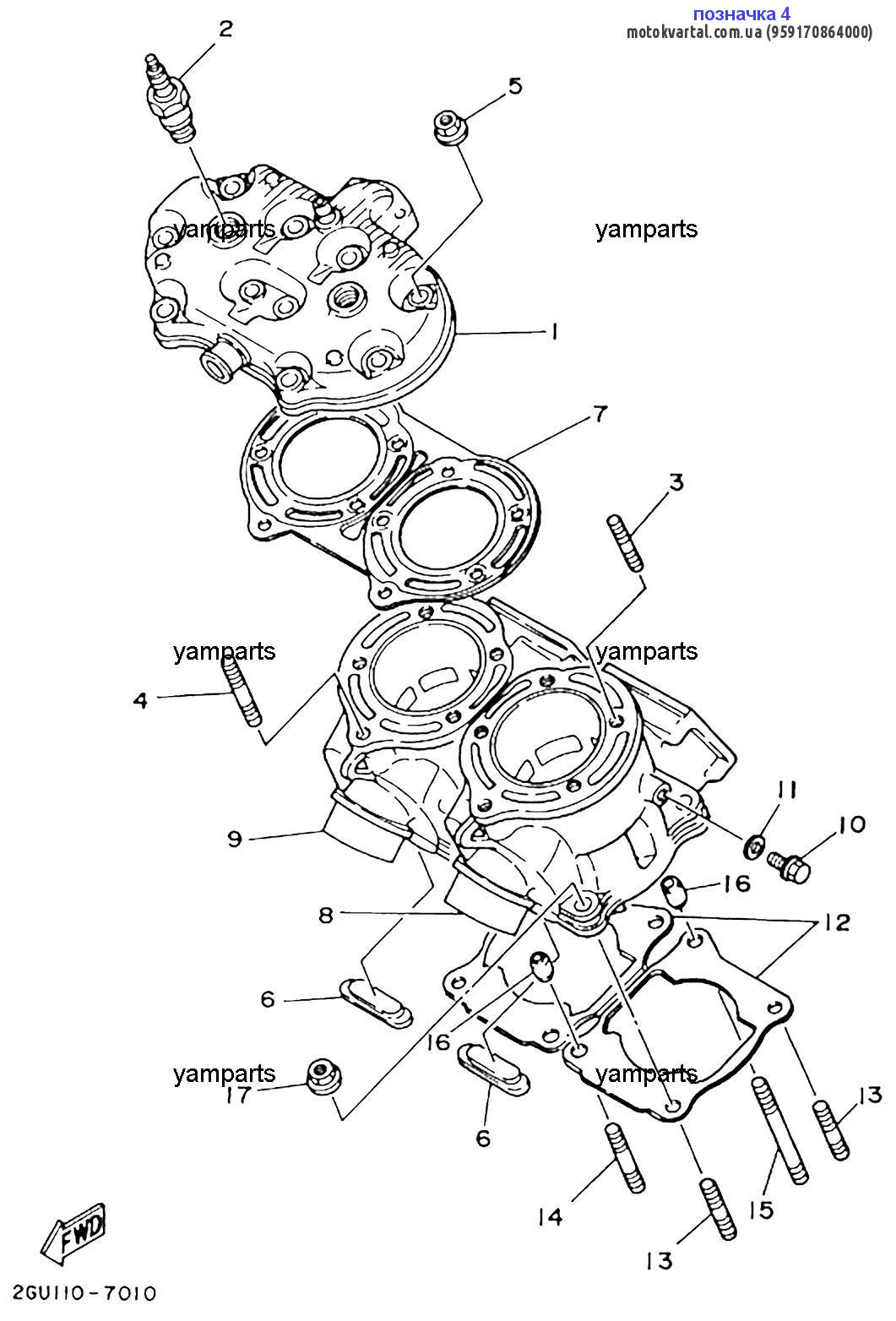 позначка 4
motokvartal.com.ua (959170864000)

2
5
yamparts
yamparts
1
7
3
yamparts
yamparts
4
11
10
9
16
8
12
6
16
yamparts
yamparts
17
13
6
14
15
13
FWD
2GU110-7010