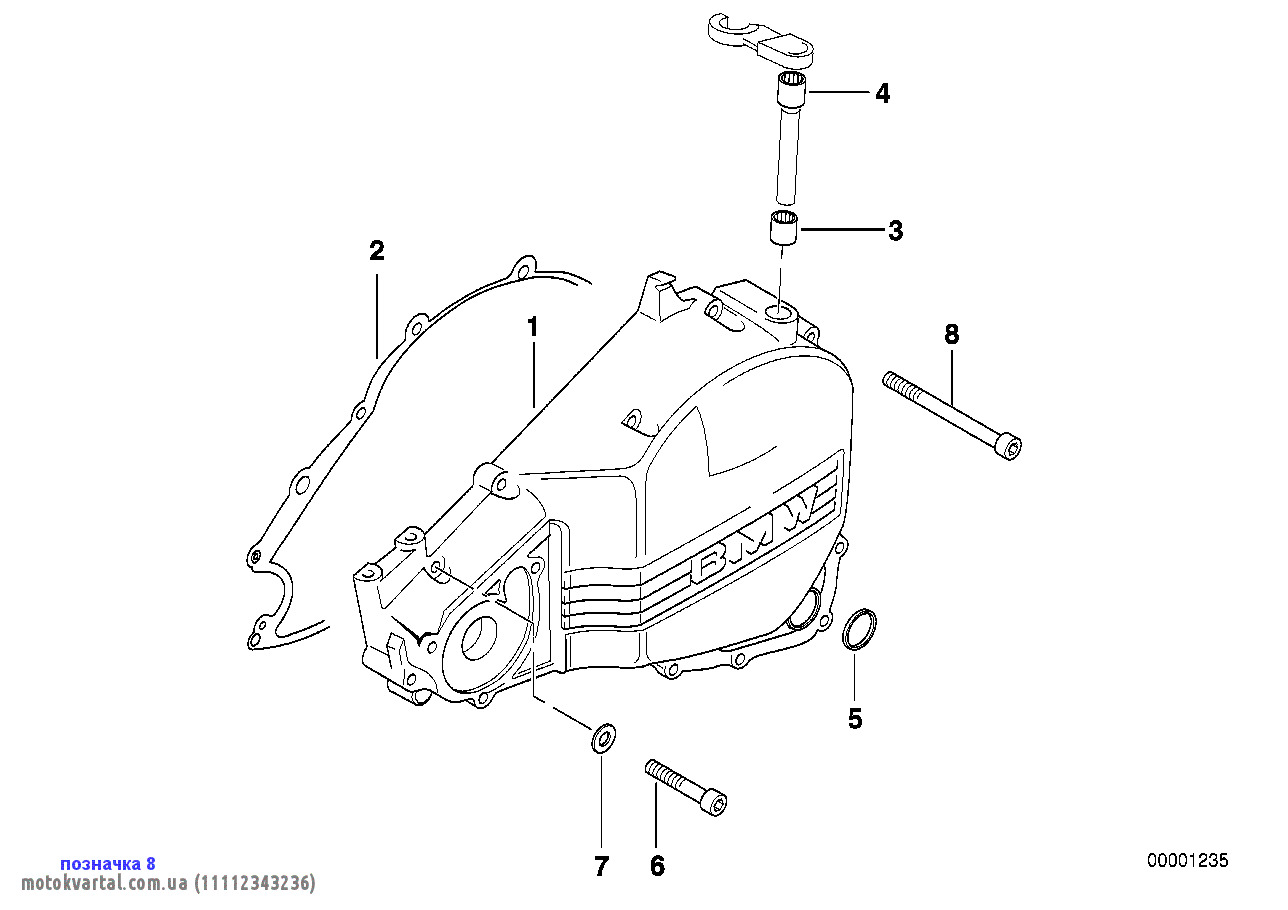 4

3

2

1

8

BMW

5

7

6

позначка 8
motokvartal.com.ua (11112343236)

00001235