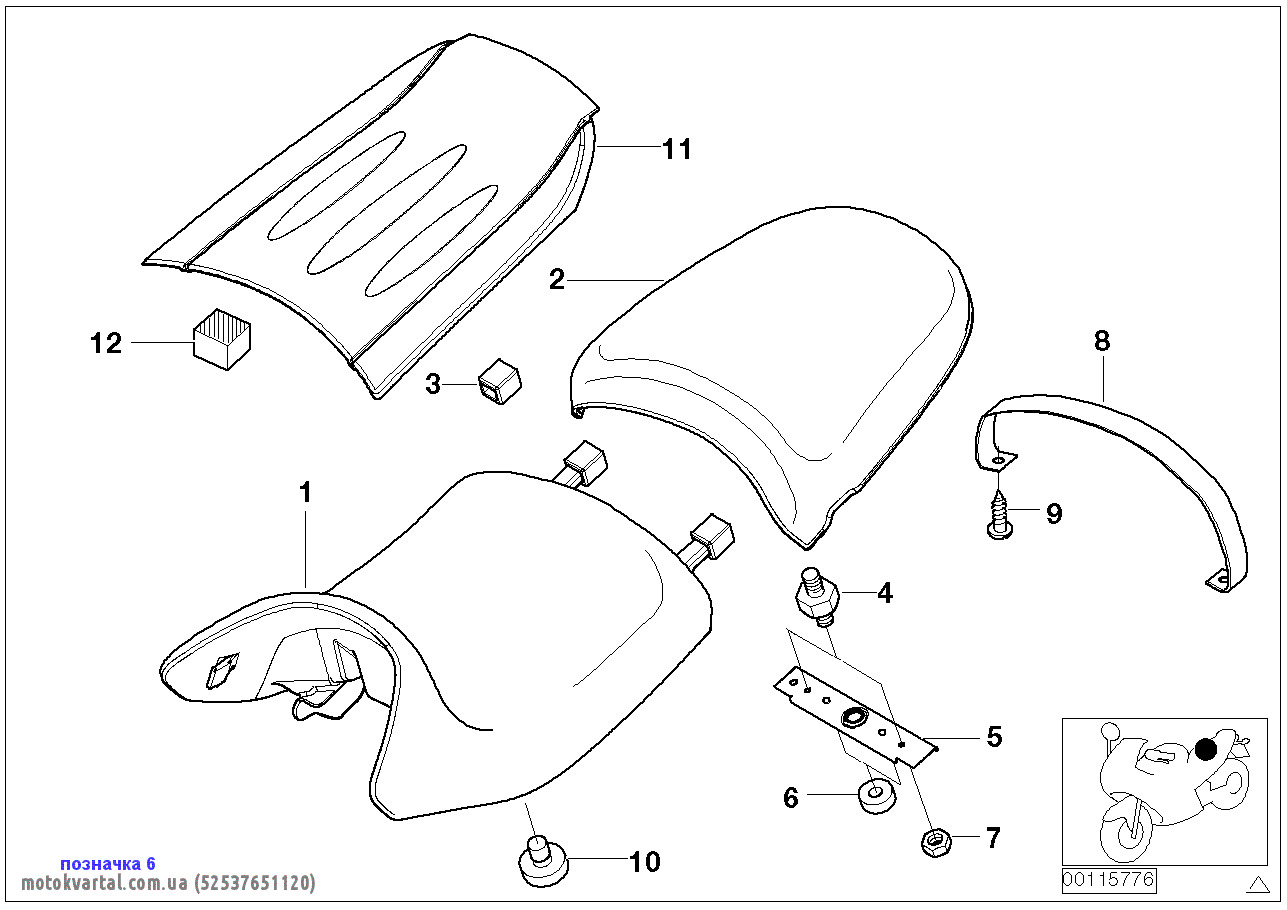 11

2

12

3

8

1

9

4

5

6

7

10

позначка 6
motokvartal.com.ua (52537651120)

00115776