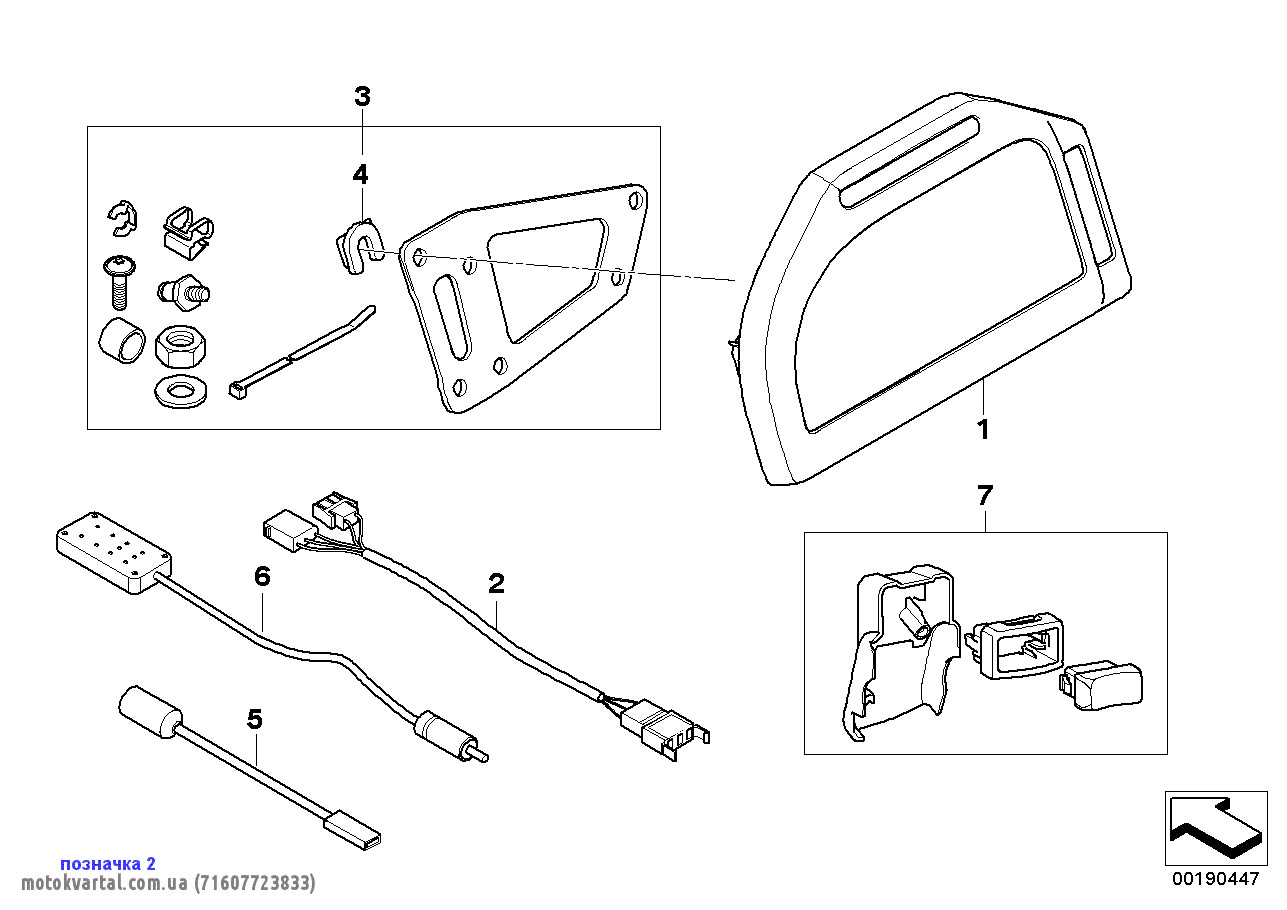 3
4
1
7
6
2
5
позначка 2
motokvartal.com.ua (71607723833)
00190447