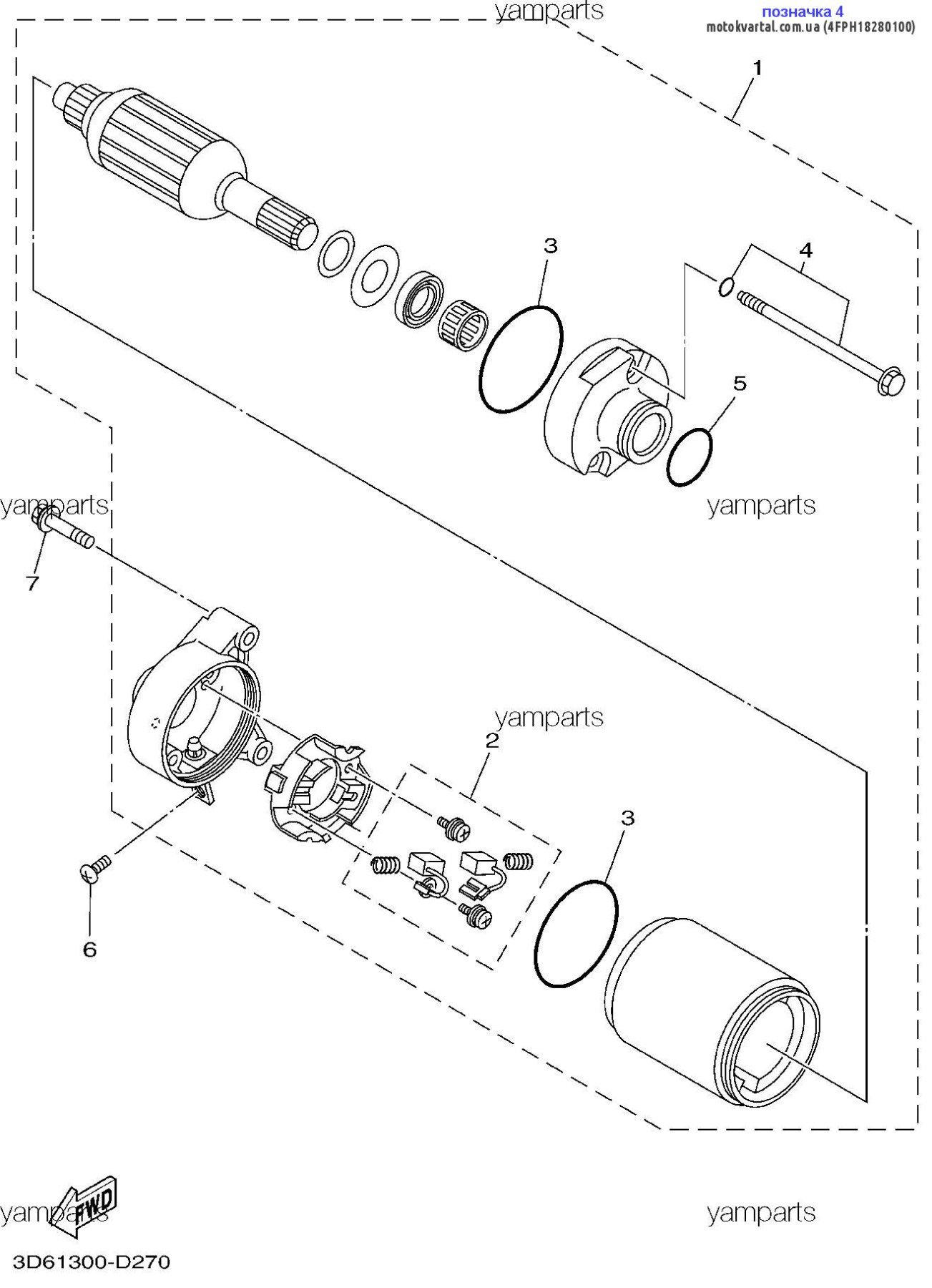 yamparts
позначка 4
motokvartal.com.ua (4FPH18280100)
1
3
4
5
yamparts
yamparts
7
yamparts
2
3
6
yamparts
FWD
yamparts
3D61300-D270